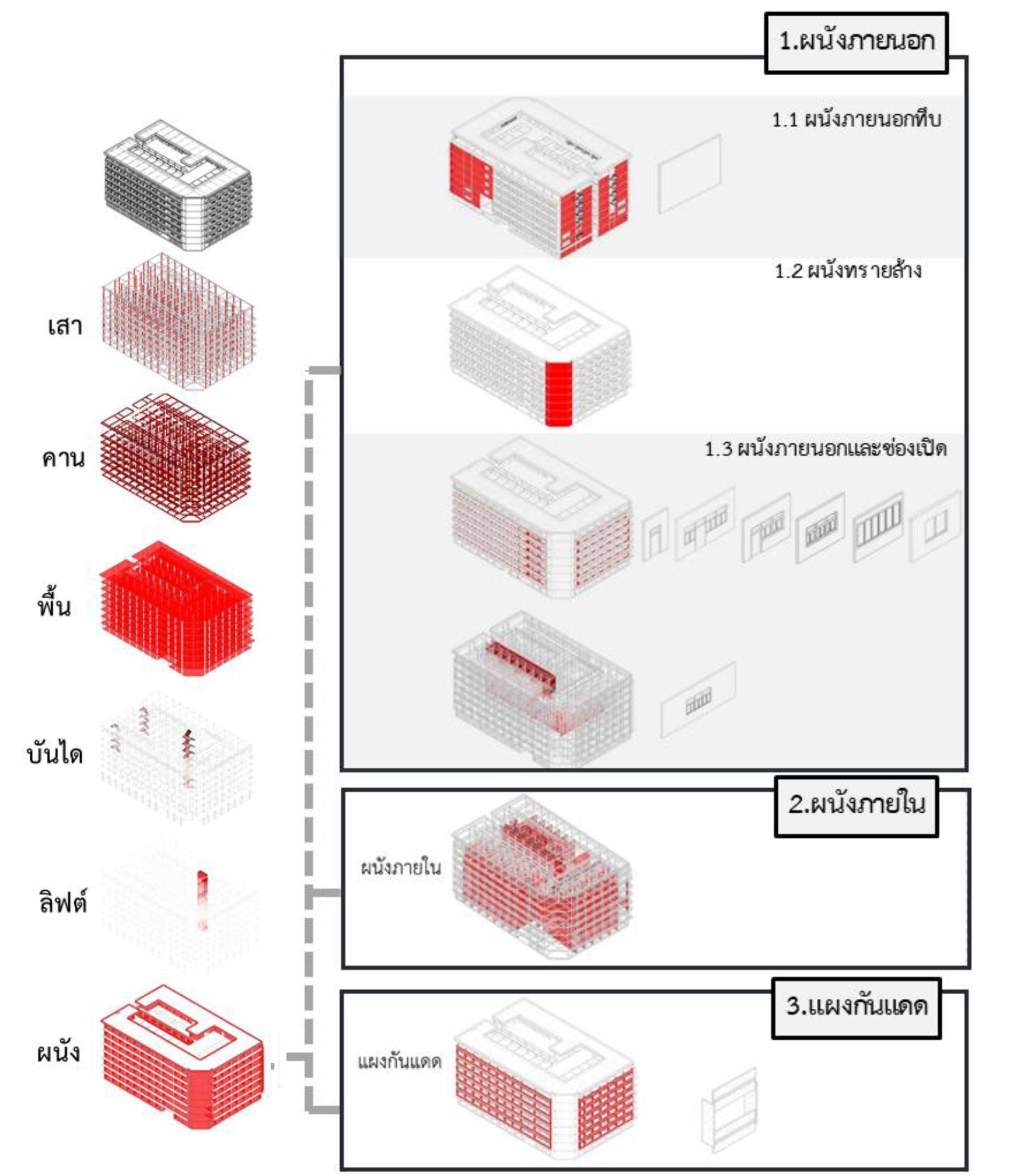 เสา

คาน

พื้น

บันได

ลิฟต์

ผนัง

1.ผนังภายนอก

1.1 ผนังภายนอกทึบ

1.2 ผนังทรายล้าง

1.3 ผนังภายนอกและช่องเปิด

2.ผนังภายใน

ผนังภายใน

3.แผงกันแดด

แผงกันแดด