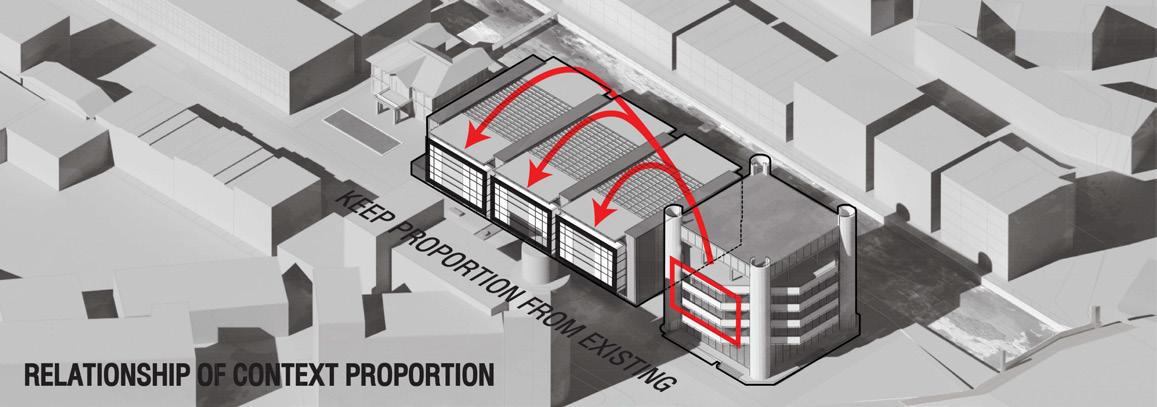 KEEP PROPORTION FROM EXISTING

RELATIONSHIP OF CONTEXT PROPORTION