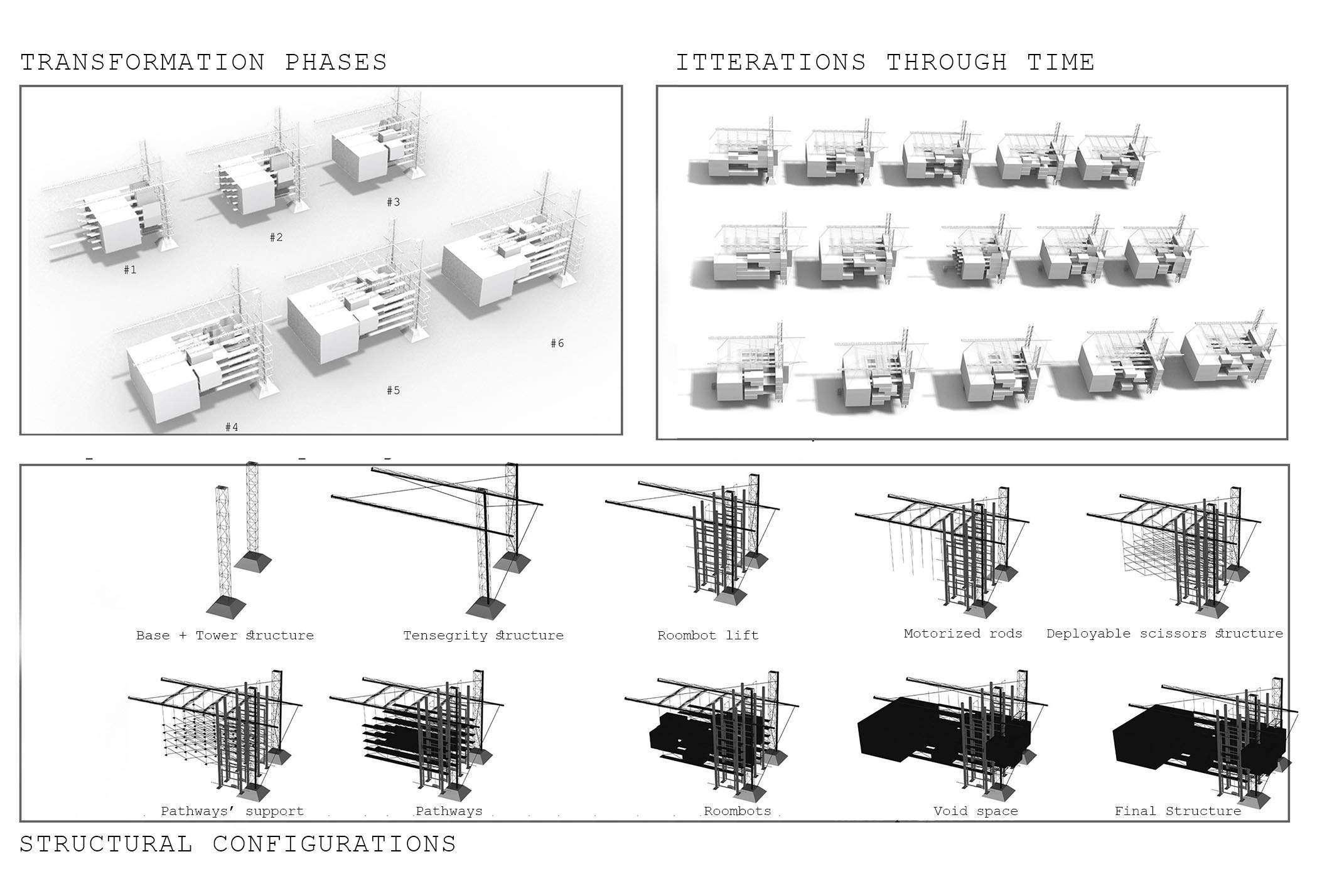 TRANSFORMATION PHASES

#1

#2

#3

#4

#5

#6

ITTERATIONS THROUGH TIME

Base + Tower structure

Tensegrity structure

Roombot lift

Motorized rods

Deployable scissors structure

Pathways' support

Pathways

Roombots

Void space

Final Structure

STRUCTURAL CONFIGURATIONS