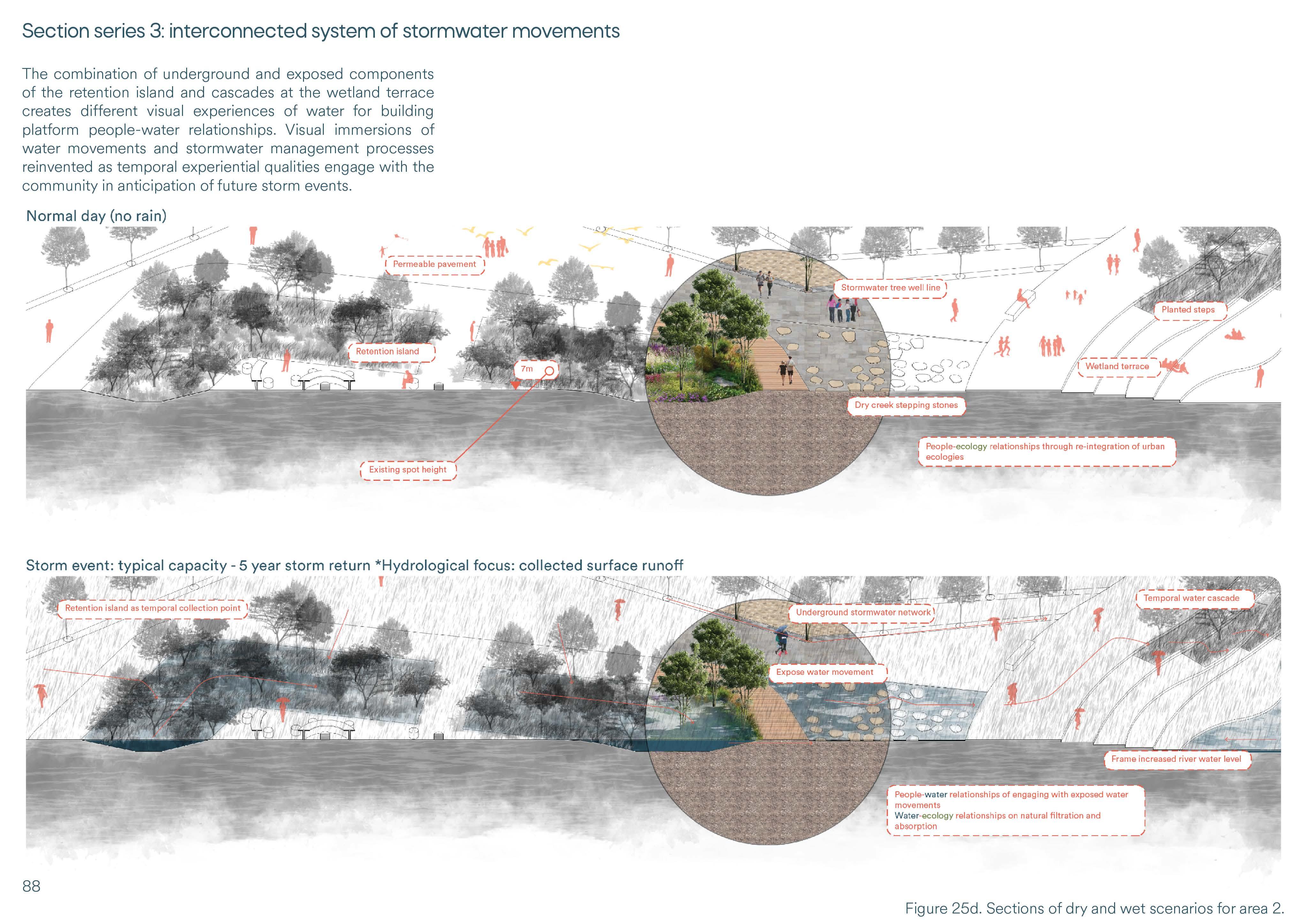 Section series 3: interconnected system of stormwater movements

The combination of underground and exposed components of the retention island and cascades at the wetland terrace creates different visual experiences of water for building platform people-water relationships. Visual immersions of water movements and stormwater management processes reinvented as temporal experiential qualities engage with the community in anticipation of future storm events.

Normal day (no rain)

Permeable pavement

Stormwater tree well line

Planted steps

Retention island

7m

Wetland terrace

Dry creek stepping stones

People-ecology relationships through re-integration of urban ecologies

Existing spot height

Storm event: typical capacity - 5 year storm return *Hydrological focus: collected surface runoff

Retention island as temporal collection point

Underground stormwater network

Temporal water cascade

Expose water movement

Frame increased river water level

People-water relationships of engaging with exposed water movements
Water-ecology relationships on natural filtration and absorption

88

Figure 25d. Sections of dry and wet scenarios for area 2.