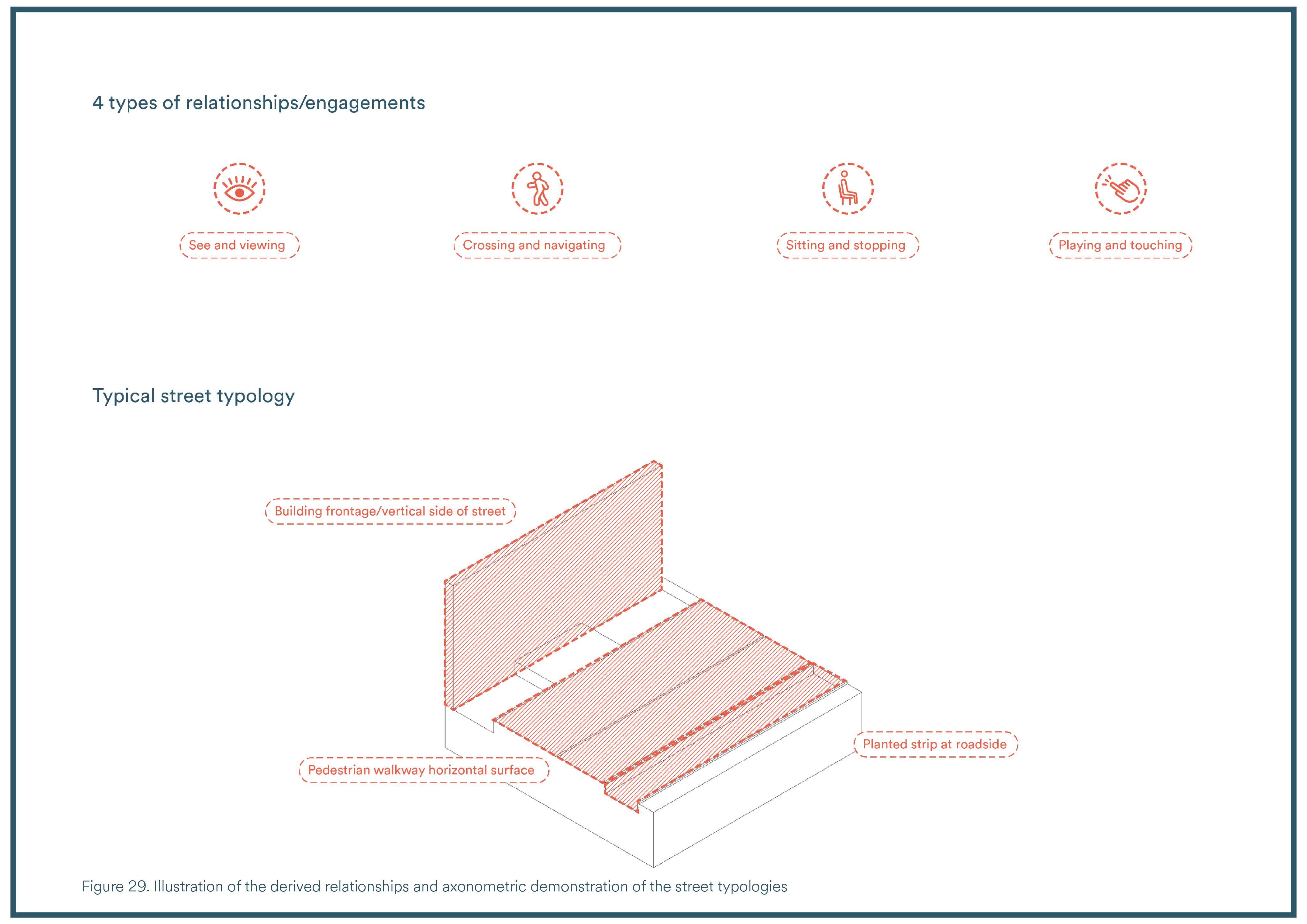 4 types of relationships/engagements

See and viewing

Crossing and navigating

Sitting and stopping

Playing and touching

Typical street typology

Building frontage/vertical side of street

Pedestrian walkway horizontal surface

Planted strip at roadside

Figure 29. Illustration of the derived relationships and axonometric demonstration of the street typologies