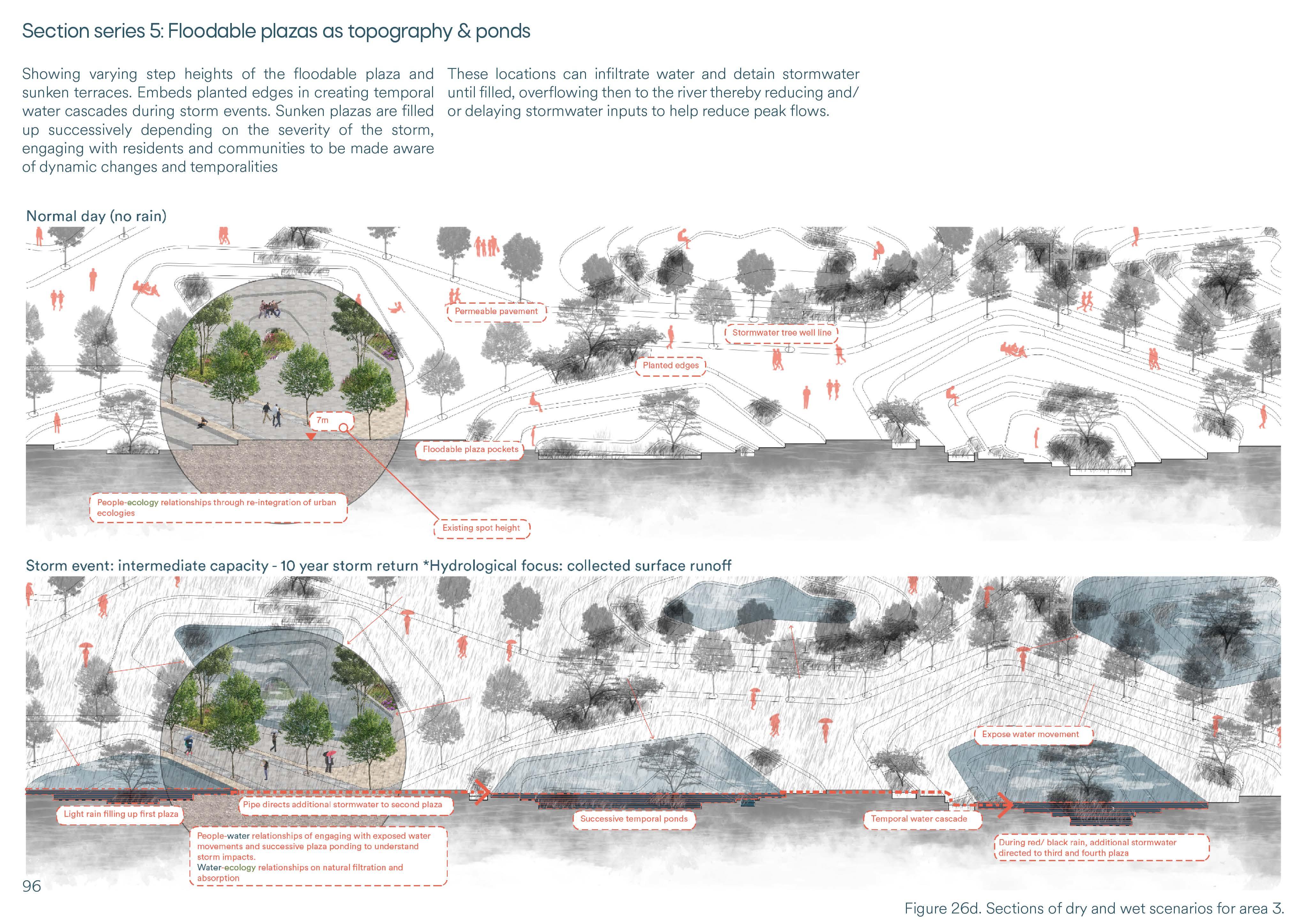 Section series 5: Floodable plazas as topography & ponds

Showing varying step heights of the floodable plaza and sunken terraces. Embeds planted edges in creating temporal water cascades during storm events. Sunken plazas are filled up successively depending on the severity of the storm, engaging with residents and communities to be made aware of dynamic changes and temporalities

These locations can infiltrate water and detain stormwater until filled, overflowing then to the river thereby reducing and/or delaying stormwater inputs to help reduce peak flows.

Normal day (no rain)

Permeable pavement

Stormwater tree well line

Planted edges

7m

Floodable plaza pockets

People-ecology relationships through re-integration of urban ecologies

Existing spot height

Storm event: intermediate capacity - 10 year storm return *Hydrological focus: collected surface runoff

Expose water movement

Light rain filling up first plaza

Pipe directs additional stormwater to second plaza

Successive temporal ponds

Temporal water cascade

People-water relationships of engaging with exposed water movements and successive plaza ponding to understand storm impacts.
Water-ecology relationships on natural filtration and absorption

During red/ black rain, additional stormwater directed to third and fourth plaza

96

Figure 26d. Sections of dry and wet scenarios for area 3.