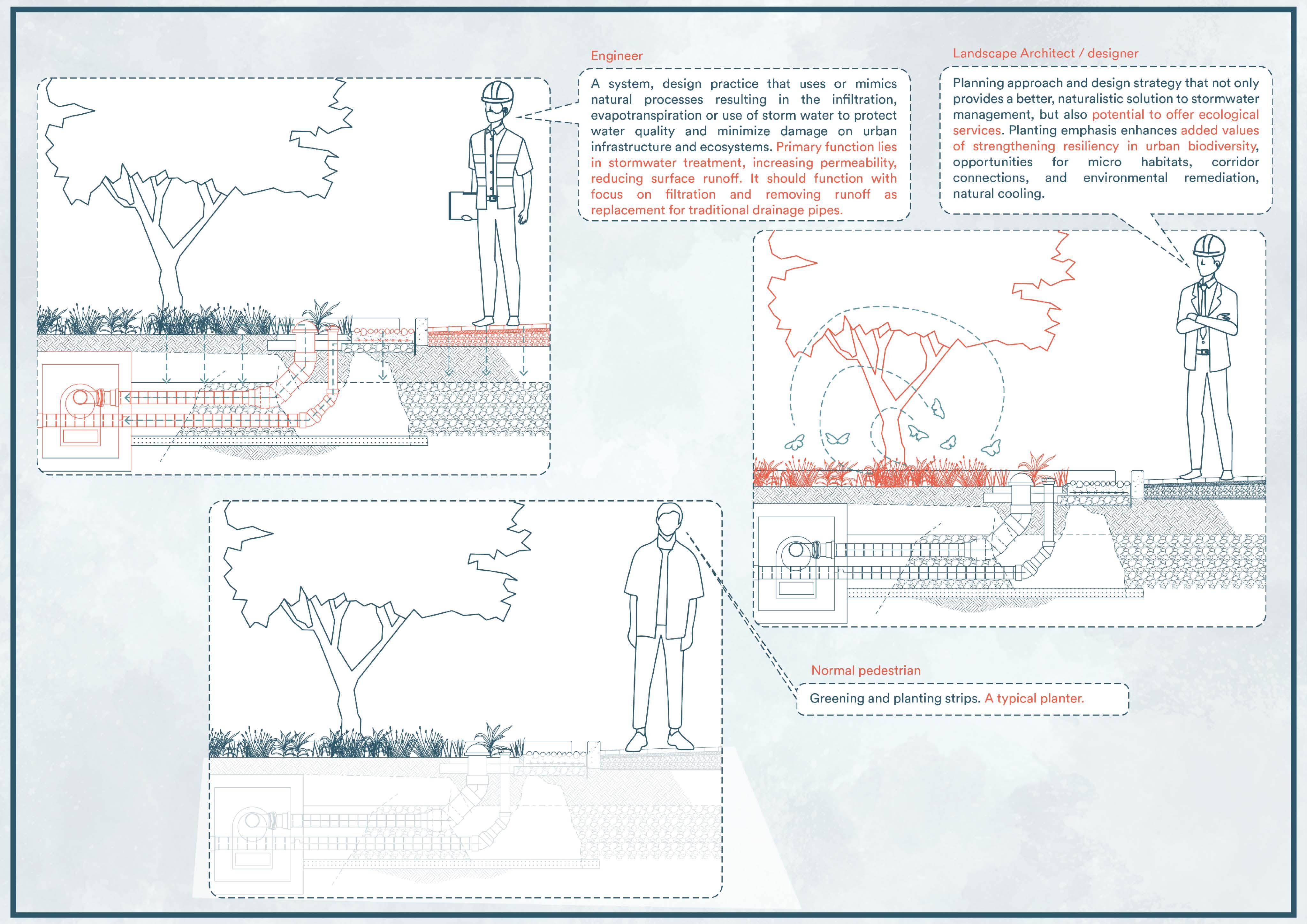 Engineer

A system, design practice that uses or mimics natural processes resulting in the infiltration, evapotranspiration or use of storm water to protect water quality and minimize damage on urban infrastructure and ecosystems. Primary function lies in stormwater treatment, increasing permeability, reducing surface runoff. It should function with focus on filtration and removing runoff as replacement for traditional drainage pipes.

Landscape Architect / designer

Planning approach and design strategy that not only provides a better, naturalistic solution to stormwater management, but also potential to offer ecological services. Planting emphasis enhances added values of strengthening resiliency in urban biodiversity, opportunities for micro habitats, corridor connections, and environmental remediation, natural cooling.

Normal pedestrian

Greening and planting strips. A typical planter.