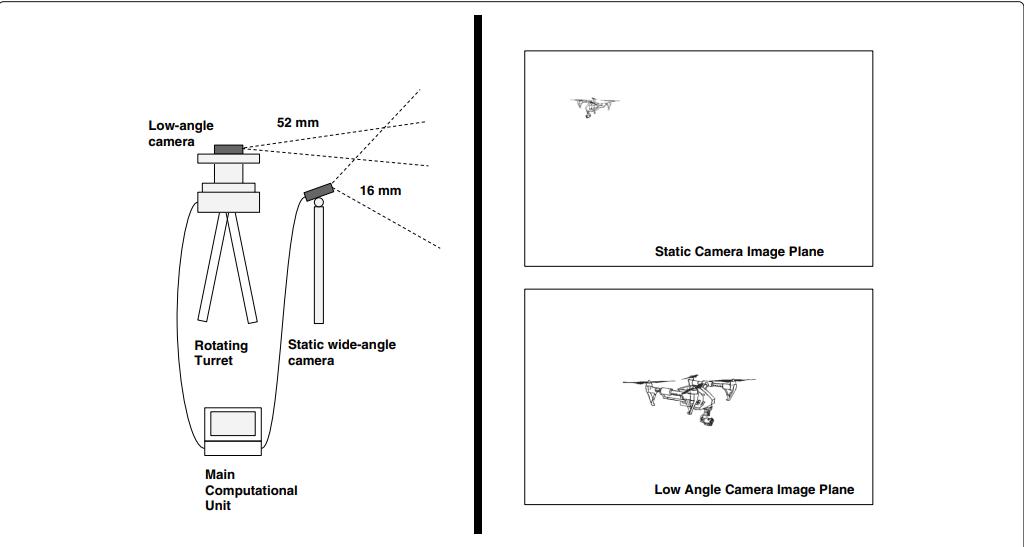 Low-angle camera

52 mm

16 mm

Rotating Turret

Static wide-angle camera

Main Computational Unit

Static Camera Image Plane

Low Angle Camera Image Plane