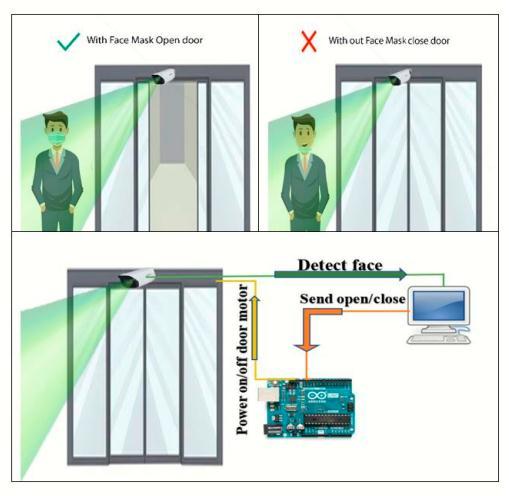 With Face Mask Open door

With out Face Mask close door

Detect face

Send open/close

Power on/off door motor