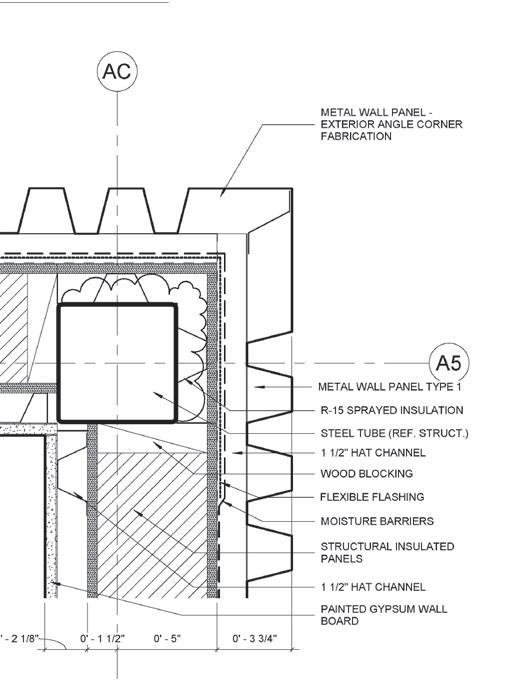 AC

METAL WALL PANEL - EXTERIOR ANGLE CORNER FABRICATION

A5

METAL WALL PANEL TYPE 1

R-15 SPRAYED INSULATION

STEEL TUBE (REF. STRUCT.)

1 1/2" HAT CHANNEL

WOOD BLOCKING

FLEXIBLE FLASHING

MOISTURE BARRIERS

STRUCTURAL INSULATED PANELS

1 1/2" HAT CHANNEL

PAINTED GYPSUM WALL BOARD

' - 2 1/8"

0' - 1 1/2"

0' - 5"

0' - 3 3/4"