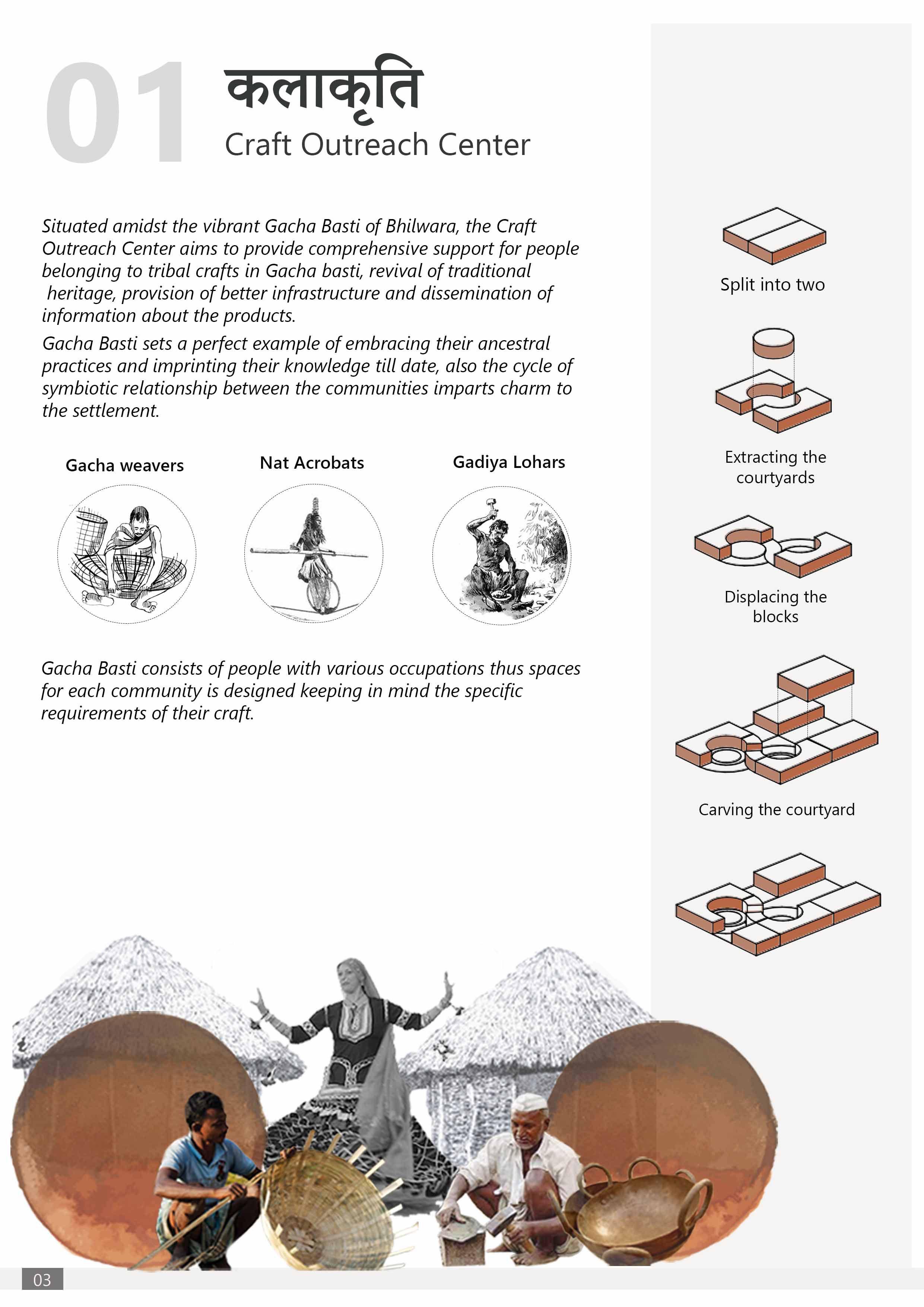 01 कलाकृति
Craft Outreach Center

Situated amidst the vibrant Gacha Basti of Bhilwara, the Craft Outreach Center aims to provide comprehensive support for people belonging to tribal crafts in Gacha basti, revival of traditional heritage, provision of better infrastructure and dissemination of information about the products.

Gacha Basti sets a perfect example of embracing their ancestral practices and imprinting their knowledge till date, also the cycle of symbiotic relationship between the communities imparts charm to the settlement.

Gacha weavers

Nat Acrobats

Gadiya Lohars

Gacha Basti consists of people with various occupations thus spaces for each community is designed keeping in mind the specific requirements of their craft.

Split into two

Extracting the courtyards

Displacing the blocks

Carving the courtyard

03