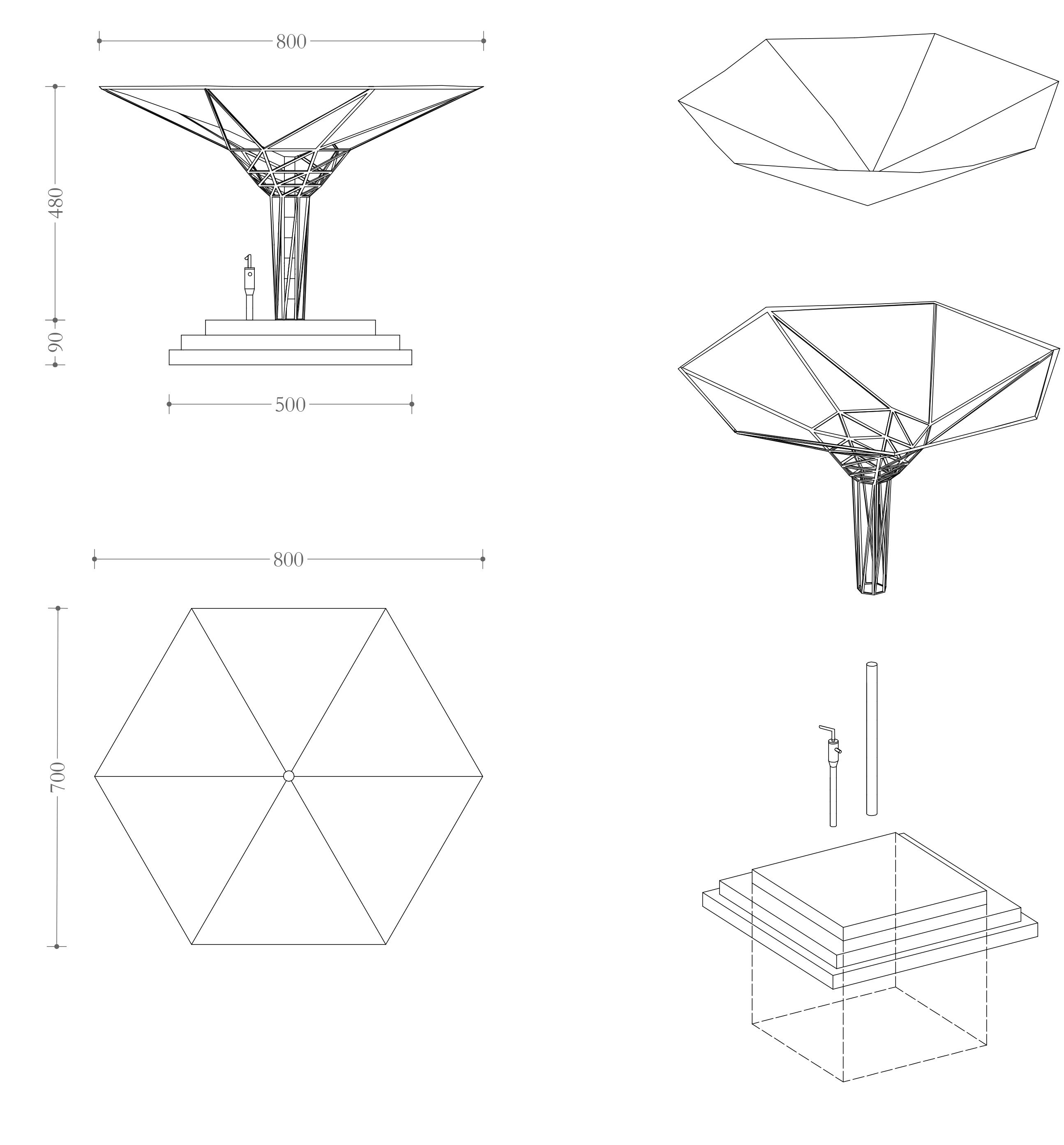 800

480

90

500

800

700