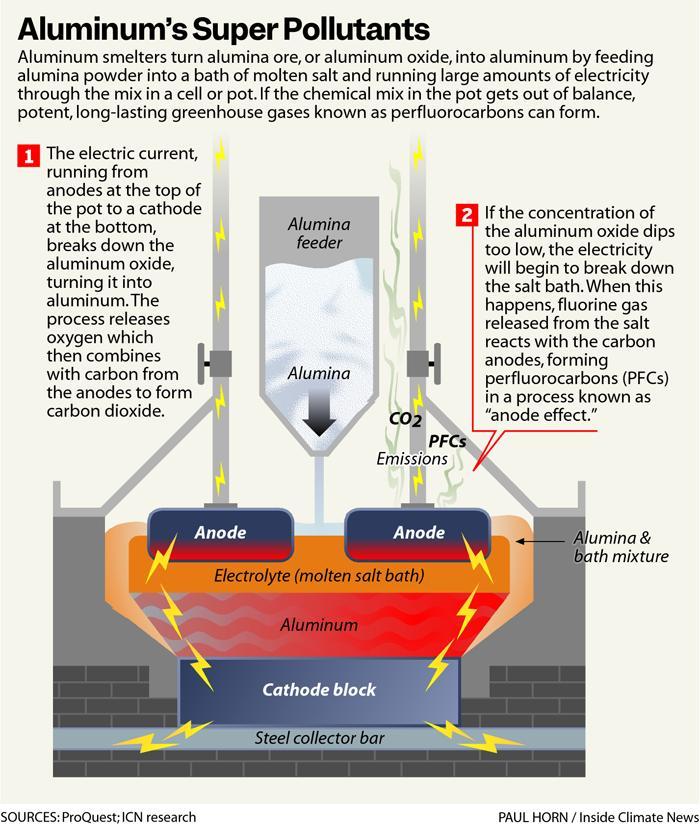 Aluminum's Super Pollutants

Aluminum smelters turn alumina ore, or aluminum oxide, into aluminum by feeding alumina powder into a bath of molten salt and running large amounts of electricity through the mix in a cell or pot. If the chemical mix in the pot gets out of balance, potent, long-lasting greenhouse gases known as perfluorocarbons can form.

1 The electric current, running from anodes at the top of the pot to a cathode at the bottom, breaks down the aluminum oxide, turning it into aluminum. The process releases oxygen which then combines with carbon from the anodes to form carbon dioxide.

Alumina feeder

Alumina

2 If the concentration of the aluminum oxide dips too low, the electricity will begin to break down the salt bath. When this happens, fluorine gas released from the salt reacts with the carbon anodes, forming perfluorocarbons (PFCs) in a process known as "anode effect."

$CO_2$

PFCs

Emissions

Anode

Anode

Alumina & bath mixture

Electrolyte (molten salt bath)

Aluminum

Cathode block

Steel collector bar

SOURCES: ProQuest; ICN research

PAUL HORN / Inside Climate News