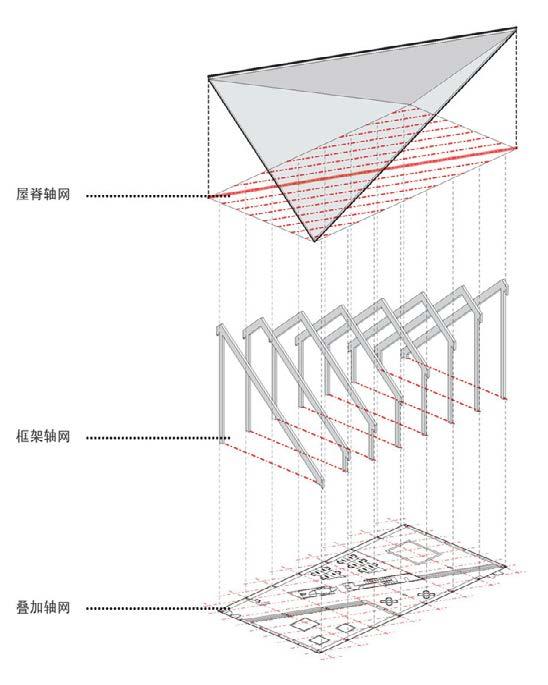 屋脊轴网

框架轴网

叠加轴网