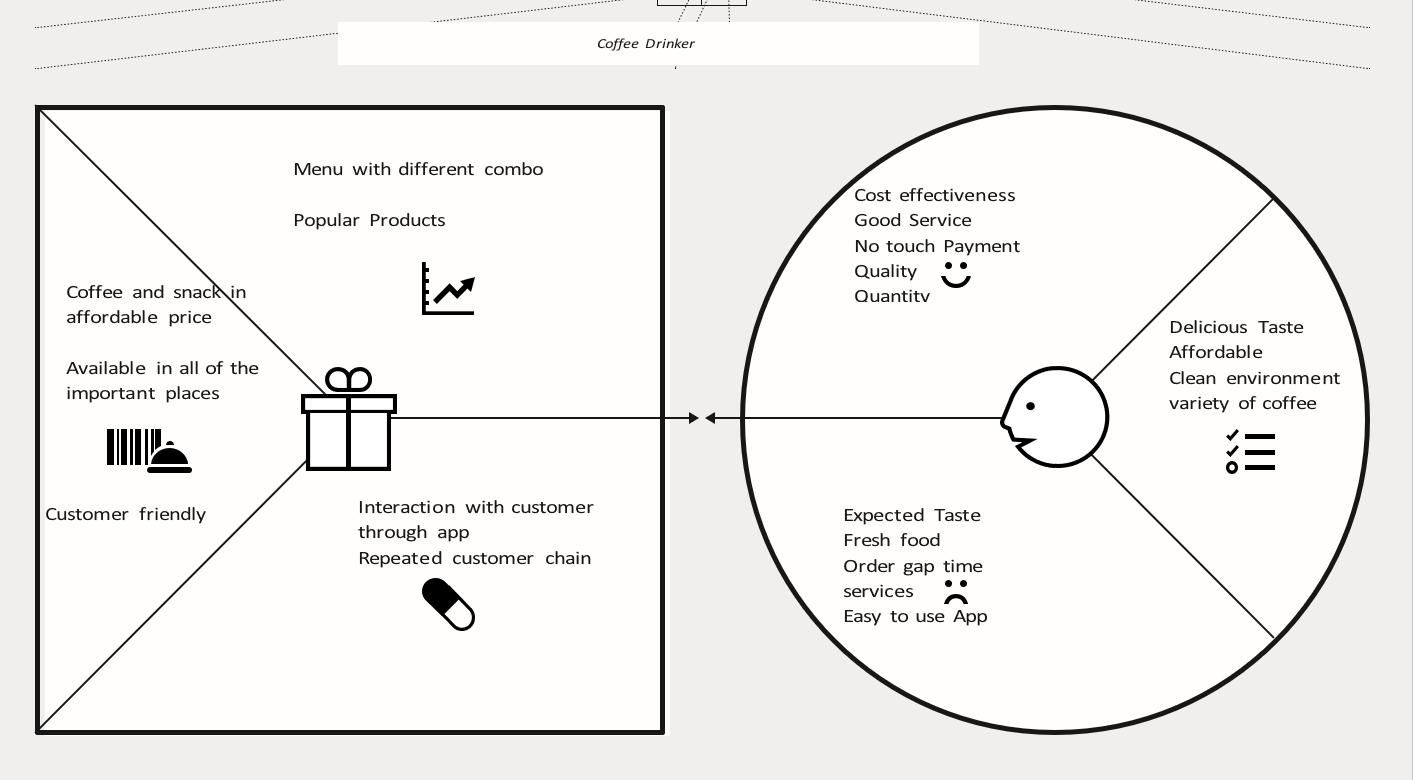 Coffee Drinker

Menu with different combo

Popular Products

Coffee and snack in affordable price

Available in all of the important places

Customer friendly

Interaction with customer through app
Repeated customer chain

Cost effectiveness
Good Service
No touch Payment
Quality
Quantity

Delicious Taste
Affordable
Clean environment
variety of coffee

Expected Taste
Fresh food
Order gap time
services
Easy to use App