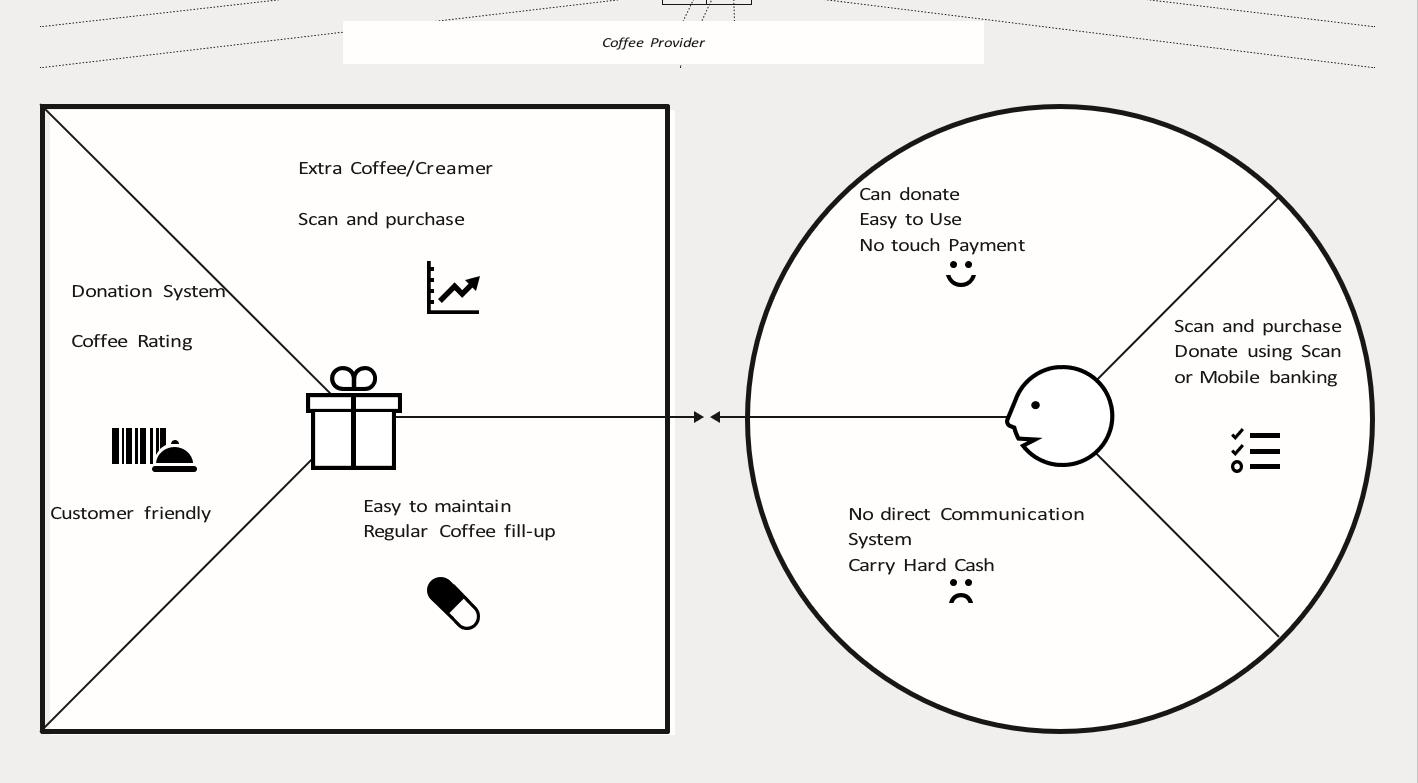 Coffee Provider

Extra Coffee/Creamer

Scan and purchase

Donation System

Coffee Rating

Customer friendly

Easy to maintain
Regular Coffee fill-up

Can donate
Easy to Use
No touch Payment

Scan and purchase
Donate using Scan or Mobile banking

No direct Communication System
Carry Hard Cash