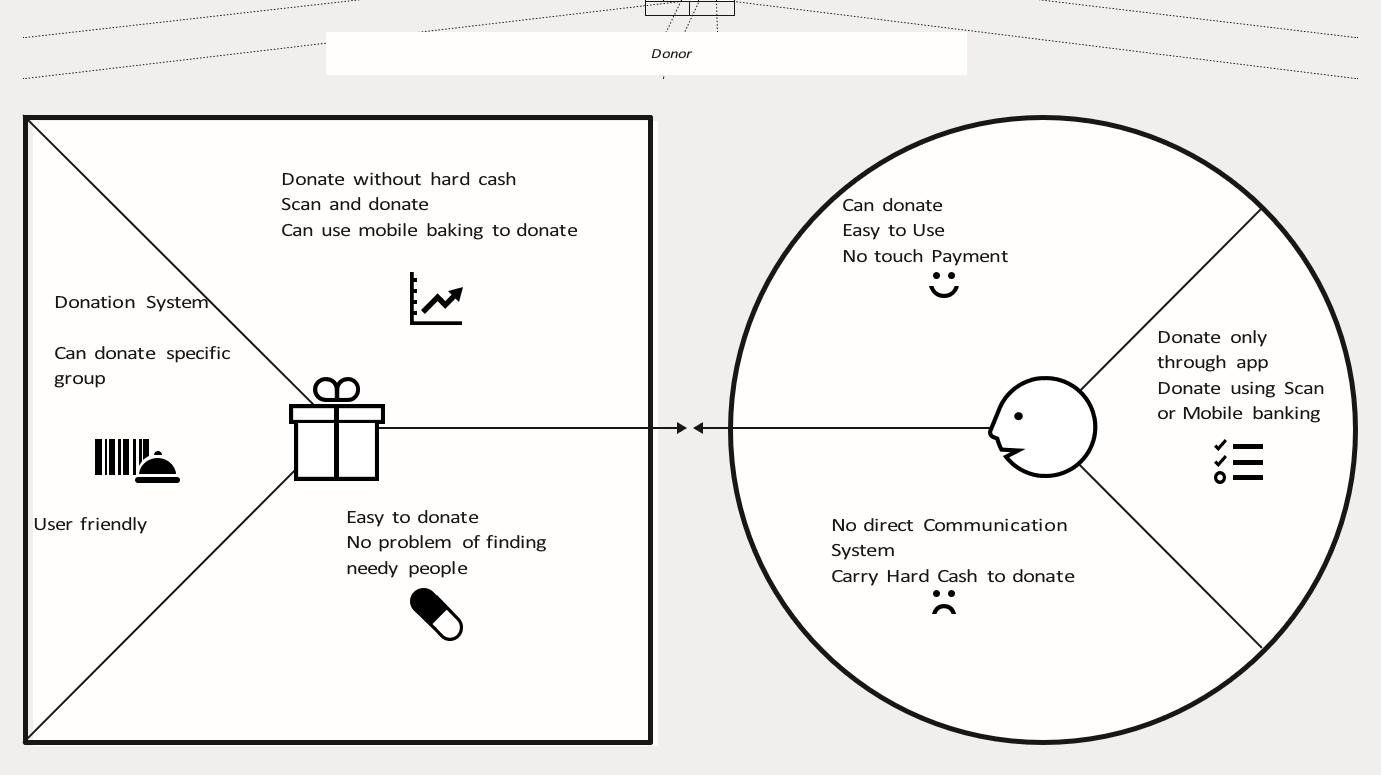 Donor

Donate without hard cash
Scan and donate
Can use mobile baking to donate

Donation System

Can donate specific group

User friendly

Easy to donate
No problem of finding needy people

Can donate
Easy to Use
No touch Payment

Donate only through app
Donate using Scan or Mobile banking

No direct Communication System
Carry Hard Cash to donate