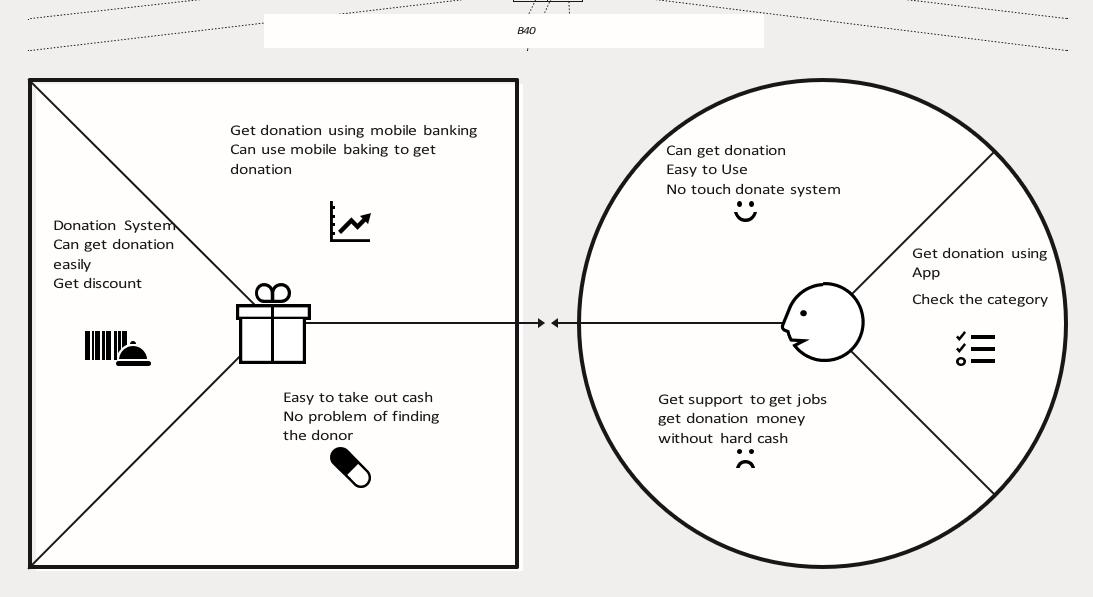 B40

Get donation using mobile banking
Can use mobile baking to get donation

Donation System
Can get donation easily
Get discount

Easy to take out cash
No problem of finding the donor

Can get donation
Easy to Use
No touch donate system

Get donation using App
Check the category

Get support to get jobs
get donation money without hard cash