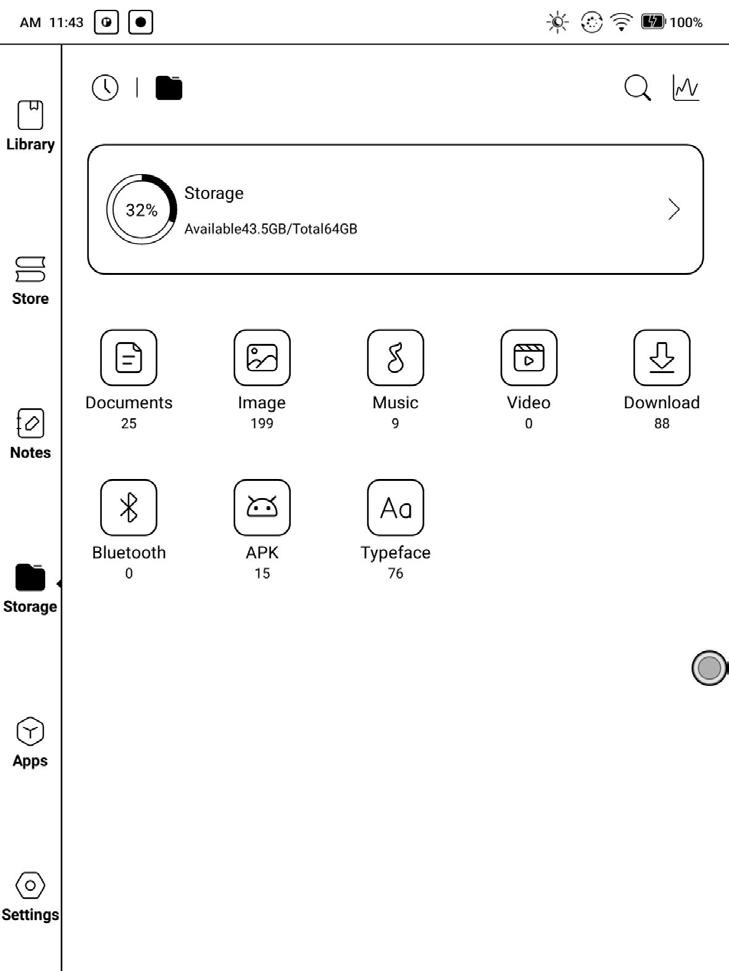 AM 11:43

100%

Library

Store

Notes

Storage

Apps

Settings

32%
Storage
Available43.5GB/Total64GB

Documents
25

Image
199

Music
9

Video
0

Download
88

Bluetooth
0

APK
15

Aa
Typeface
76