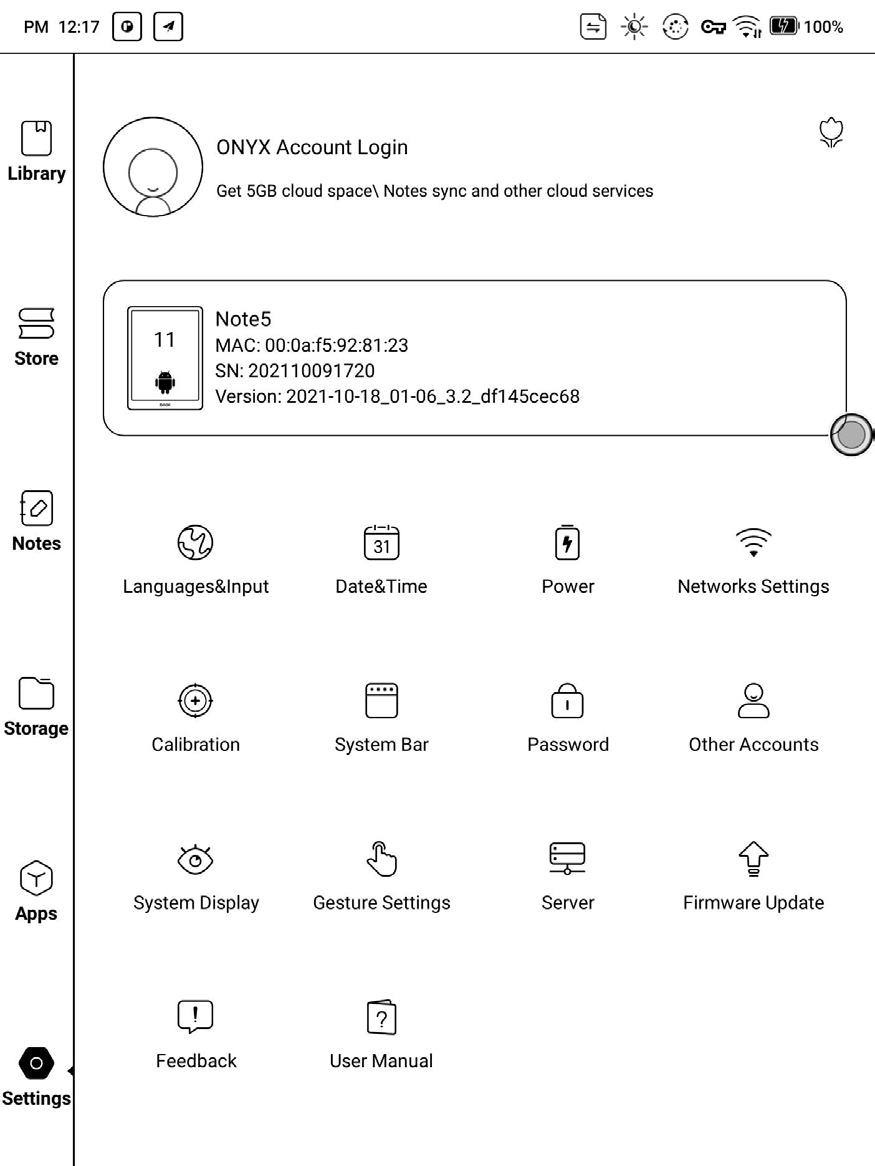 PM 12:17

100%

Library

Store

Notes

Storage

Apps

Settings

ONYX Account Login

Get 5GB cloud space\ Notes sync and other cloud services

11

Note5
MAC: 00:0a:f5:92:81:23
SN: 202110091720
Version: 2021-10-18_01-06_3.2_df145cec68

31

Languages&Input

Date&Time

Power

Networks Settings

Calibration

System Bar

Password

Other Accounts

System Display

Gesture Settings

Server

Firmware Update

Feedback

User Manual