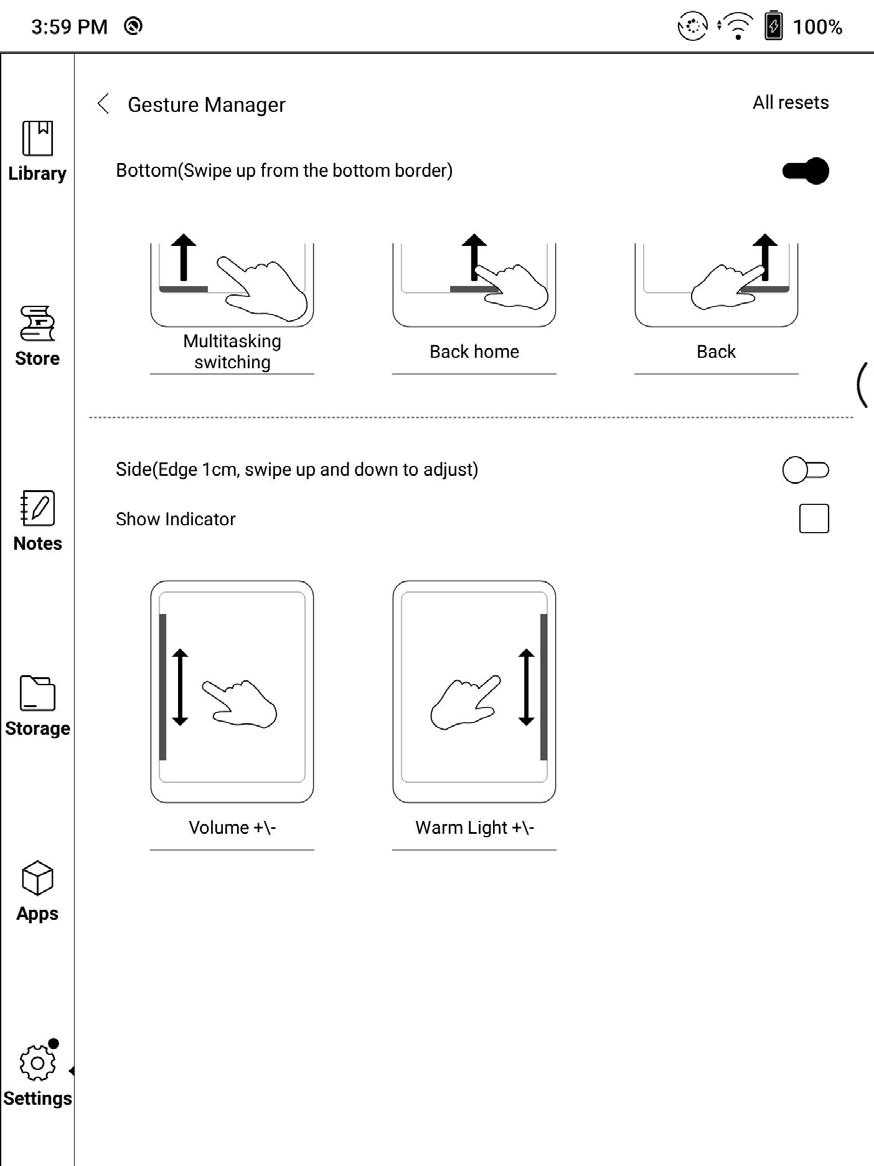 3:59 PM 100%

Library

Store

Notes

Storage

Apps

Settings

Gesture Manager

All resets

Bottom(Swipe up from the bottom border)

Multitasking switching

Back home

Back

Side(Edge 1cm, swipe up and down to adjust)

Show Indicator

Volume +\-

Warm Light +\-