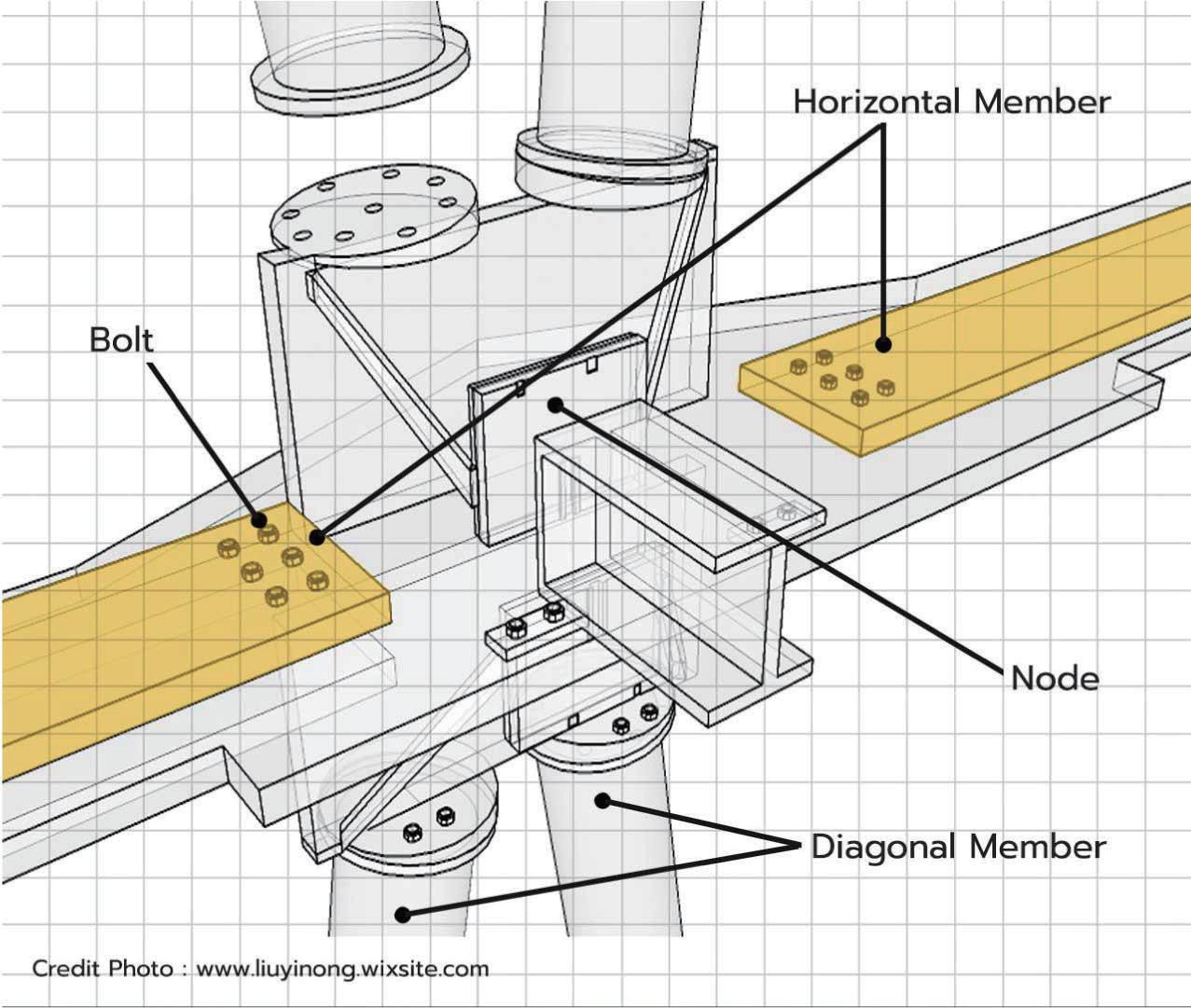 Horizontal Member

Bolt

Node

Diagonal Member

Credit Photo : www.liuyinong.wixsite.com