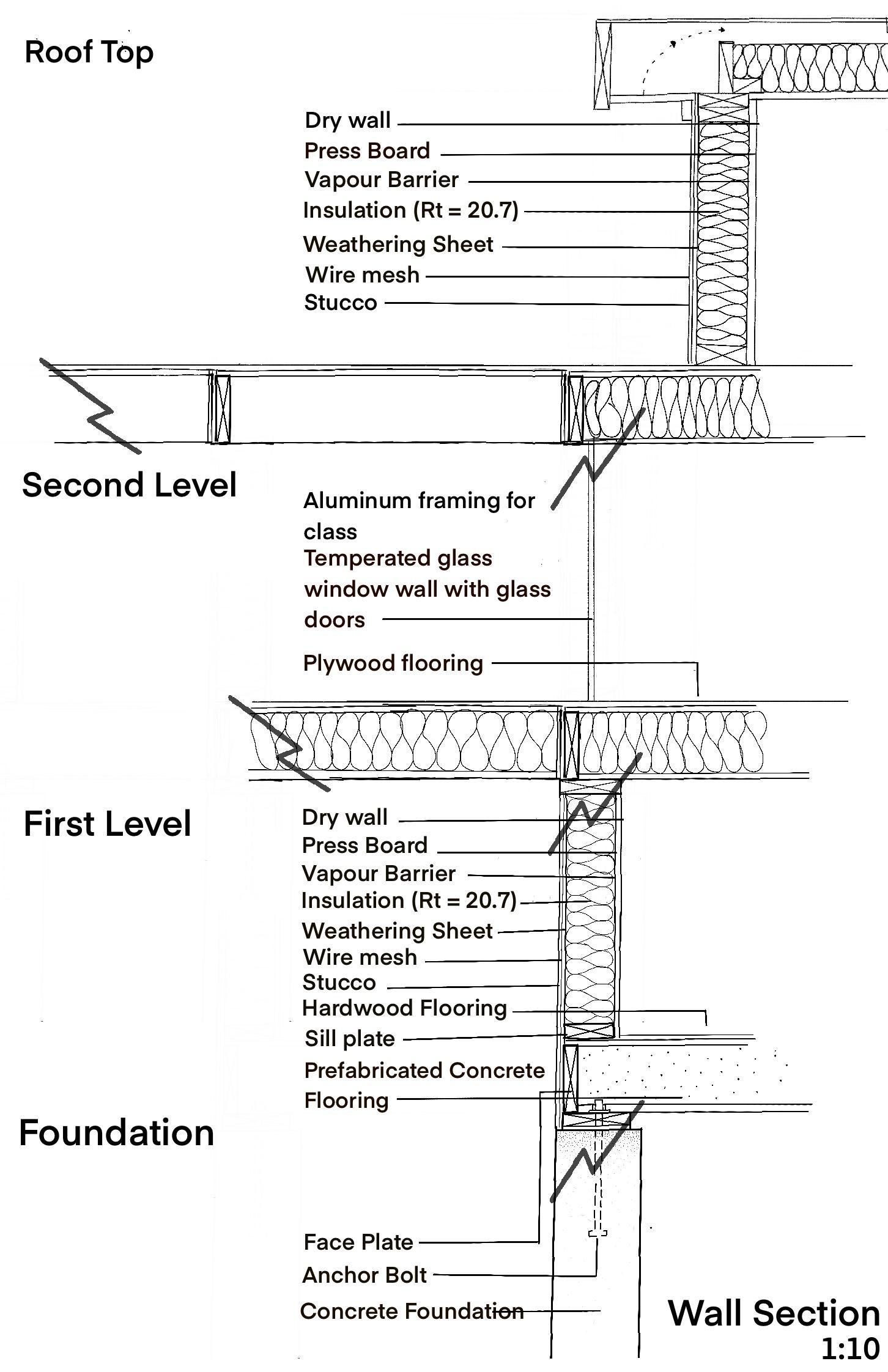 Roof Top

Dry wall
Press Board
Vapour Barrier
Insulation (Rt = 20.7)
Weathering Sheet
Wire mesh
Stucco

Second Level

Aluminum framing for class
Temperated glass window wall with glass doors

Plywood flooring

First Level

Dry wall
Press Board
Vapour Barrier
Insulation (Rt = 20.7)
Weathering Sheet
Wire mesh
Stucco
Hardwood Flooring
Sill plate
Prefabricated Concrete Flooring

Foundation

Face Plate
Anchor Bolt
Concrete Foundation

Wall Section
1:10