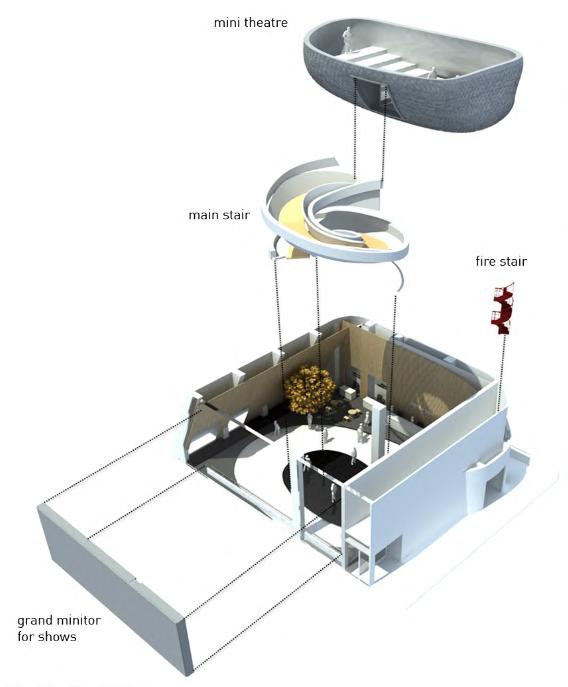 mini theatre

main stair

fire stair

grand minitor for shows