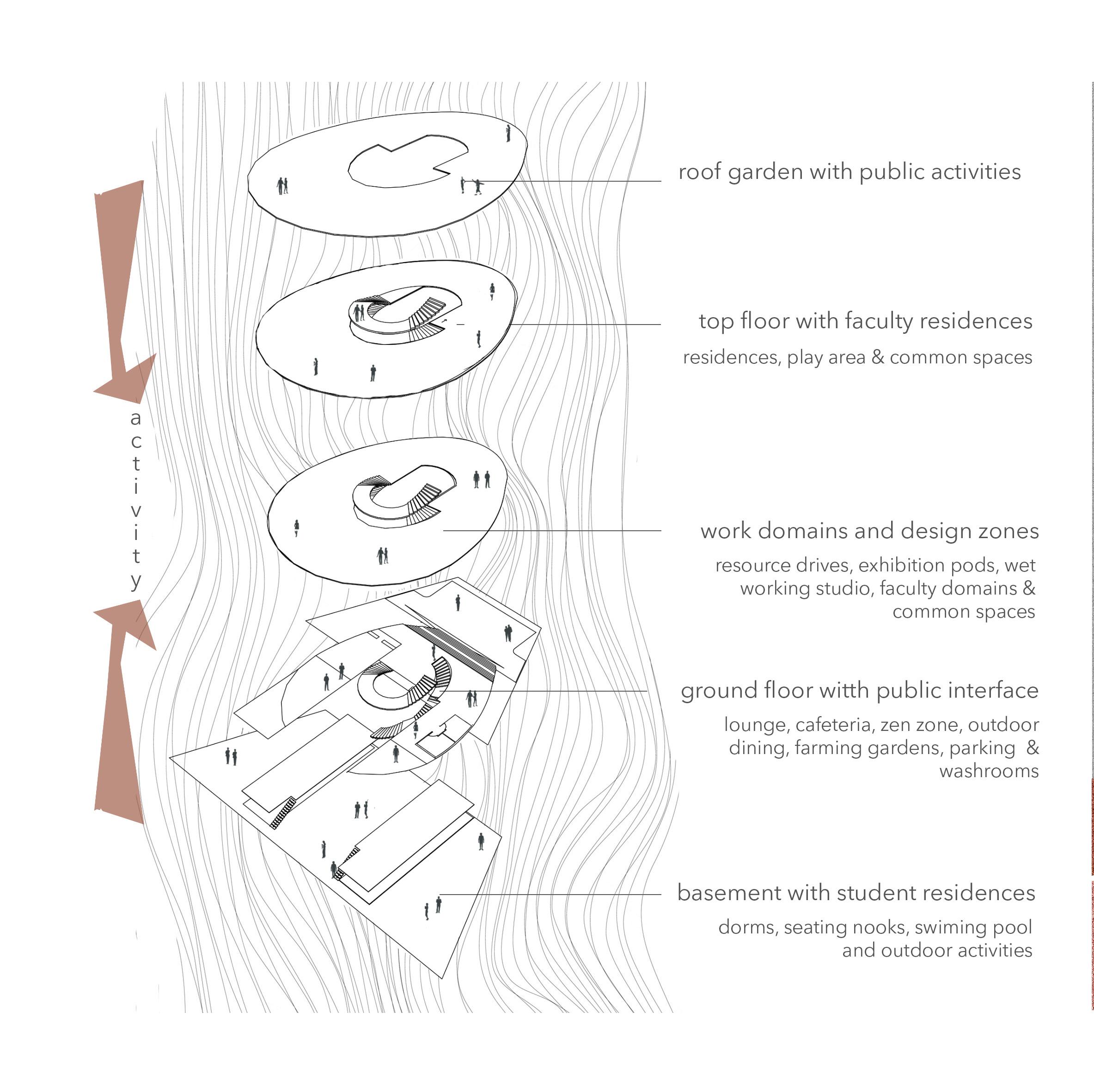 activity

roof garden with public activities

top floor with faculty residences

residences, play area & common spaces

work domains and design zones

resource drives, exhibition pods, wet working studio, faculty domains & common spaces

ground floor witth public interface

lounge, cafeteria, zen zone, outdoor dining, farming gardens, parking & washrooms

basement with student residences

dorms, seating nooks, swiming pool and outdoor activities