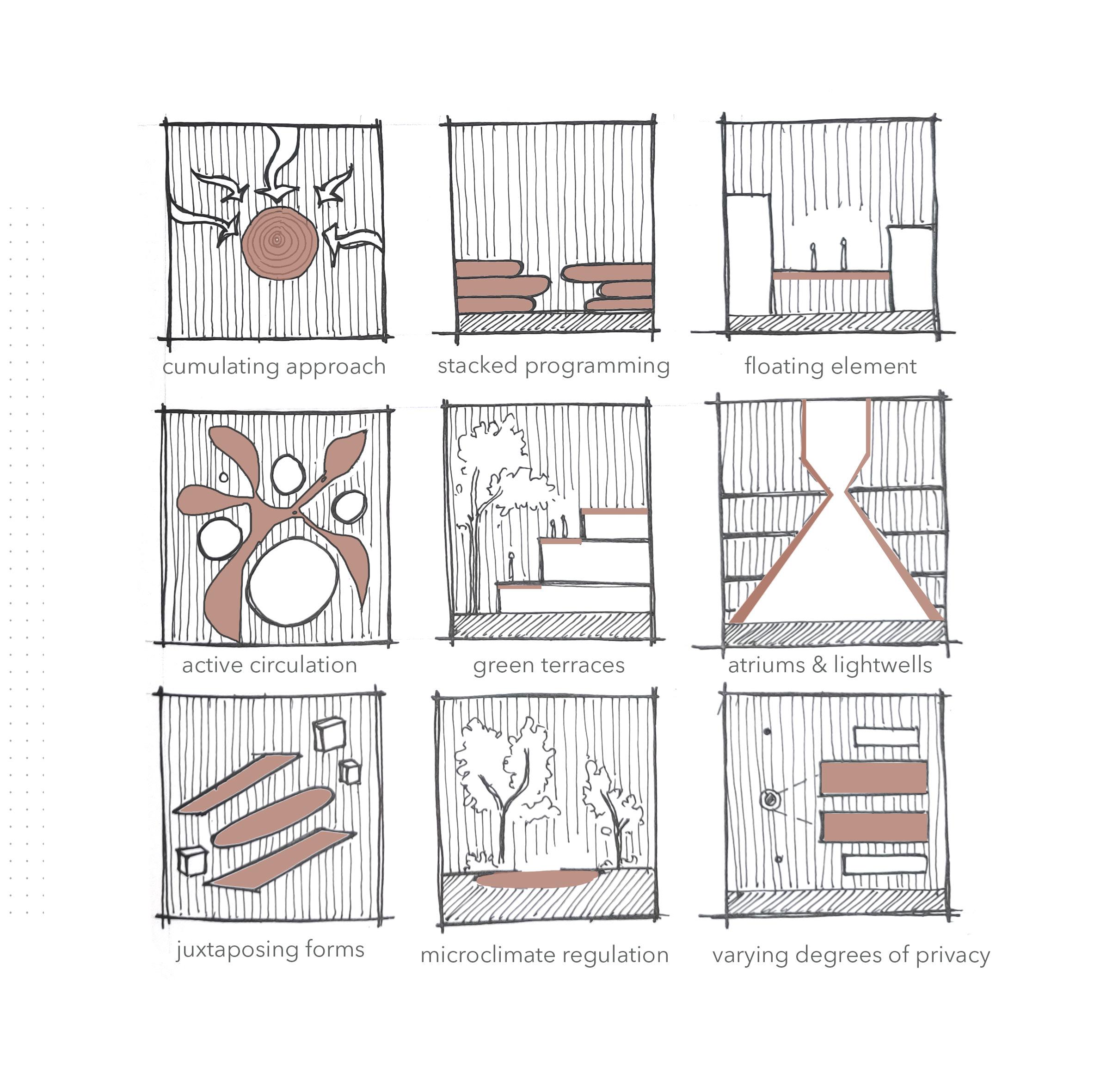 cumulating approach

stacked programming

floating element

active circulation

green terraces

atriums & lightwells

juxtaposing forms

microclimate regulation

varying degrees of privacy