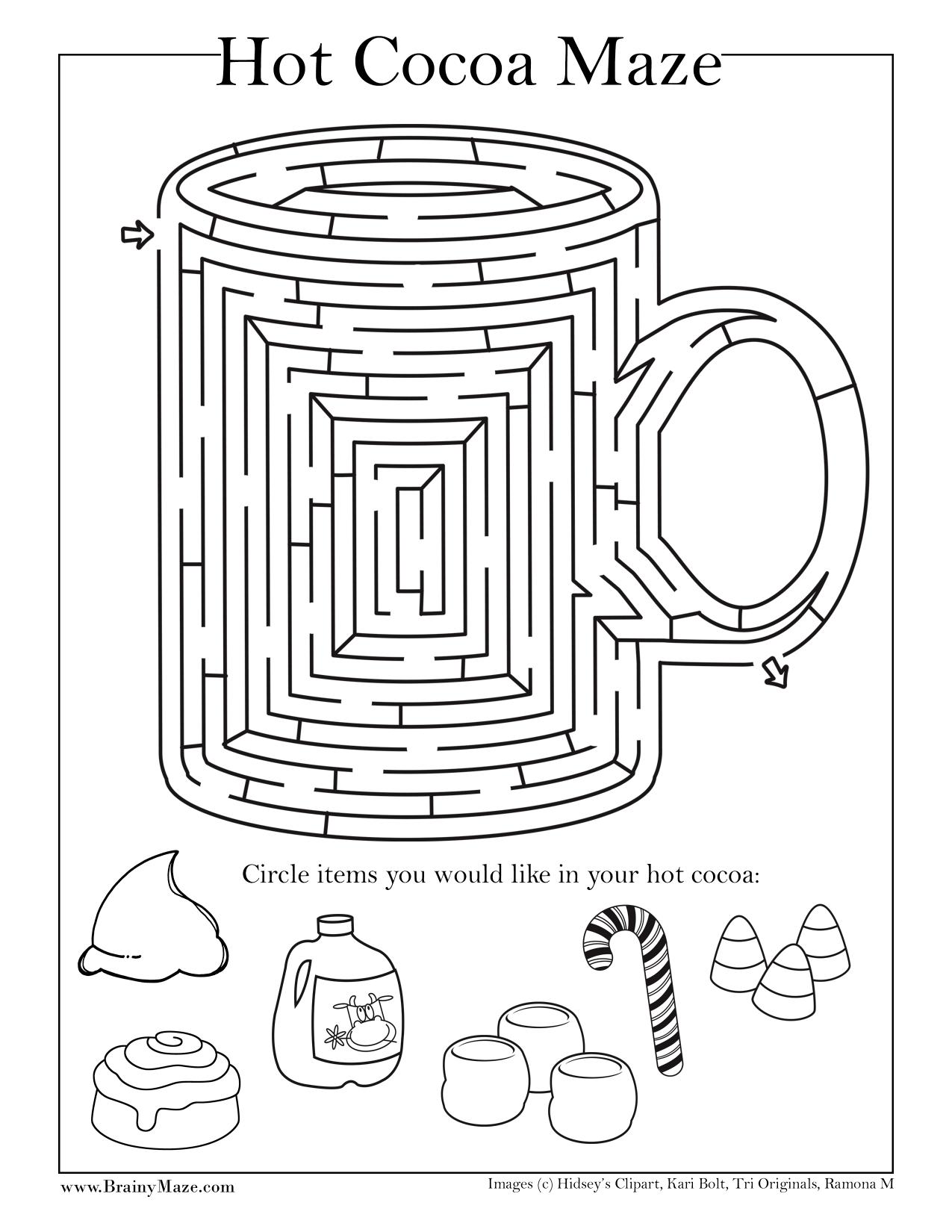 Hot Cocoa Maze

Circle items you would like in your hot cocoa:

www.BrainyMaze.com

Images (c) Hidsey's Clipart, Kari Bolt, Tri Originals, Ramona M