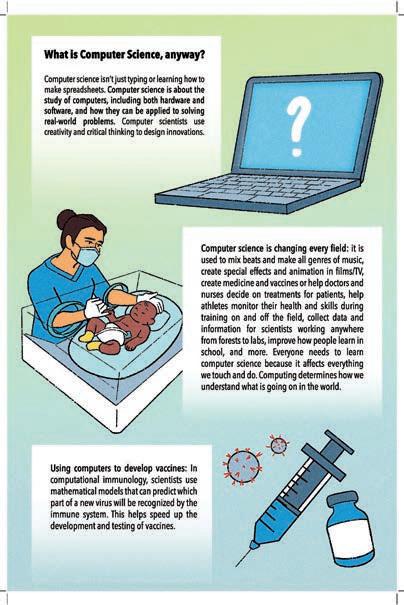 What is Computer Science, anyway?

Computer science isn't just typing or learning how to make spreadsheets. Computer science is about the study of computers, including both hardware and software, and how they can be applied to solving real-world problems. Computer scientists use creativity and critical thinking to design innovations.

?

Computer science is changing every field: it is used to mix beats and make all genres of music, create special effects and animation in films/TV, create medicine and vaccines or help doctors and nurses decide on treatments for patients, help athletes monitor their health and skills during training on and off the field, collect data and information for scientists working anywhere from forests to labs, improve how people learn in school, and more. Everyone needs to learn computer science because it affects everything we touch and do. Computing determines how we understand what is going on in the world.

Using computers to develop vaccines: In computational immunology, scientists use mathematical models that can predict which part of a new virus will be recognized by the immune system. This helps speed up the development and testing of vaccines.