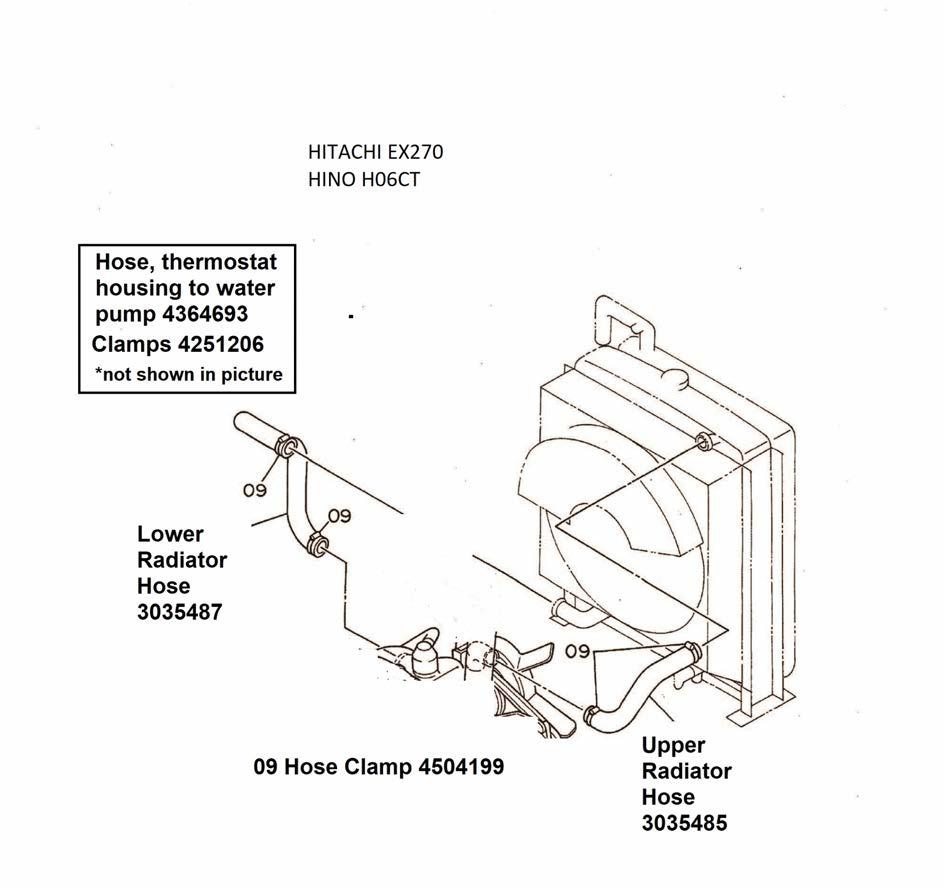 HITACHI EX270
HINO H06CT

Hose, thermostat housing to water pump 4364693
Clamps 4251206
*not shown in picture

09

09

Lower Radiator Hose 3035487

09

09 Hose Clamp 4504199

Upper Radiator Hose 3035485