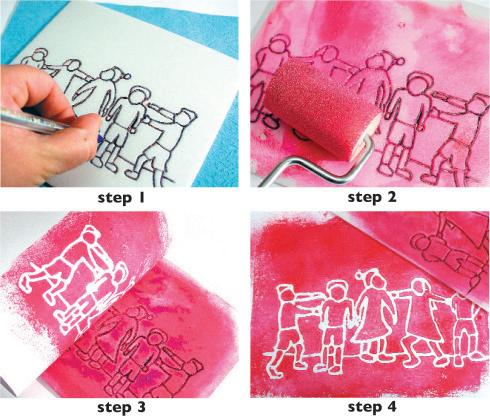 step 1

step 2

step 3

step 4