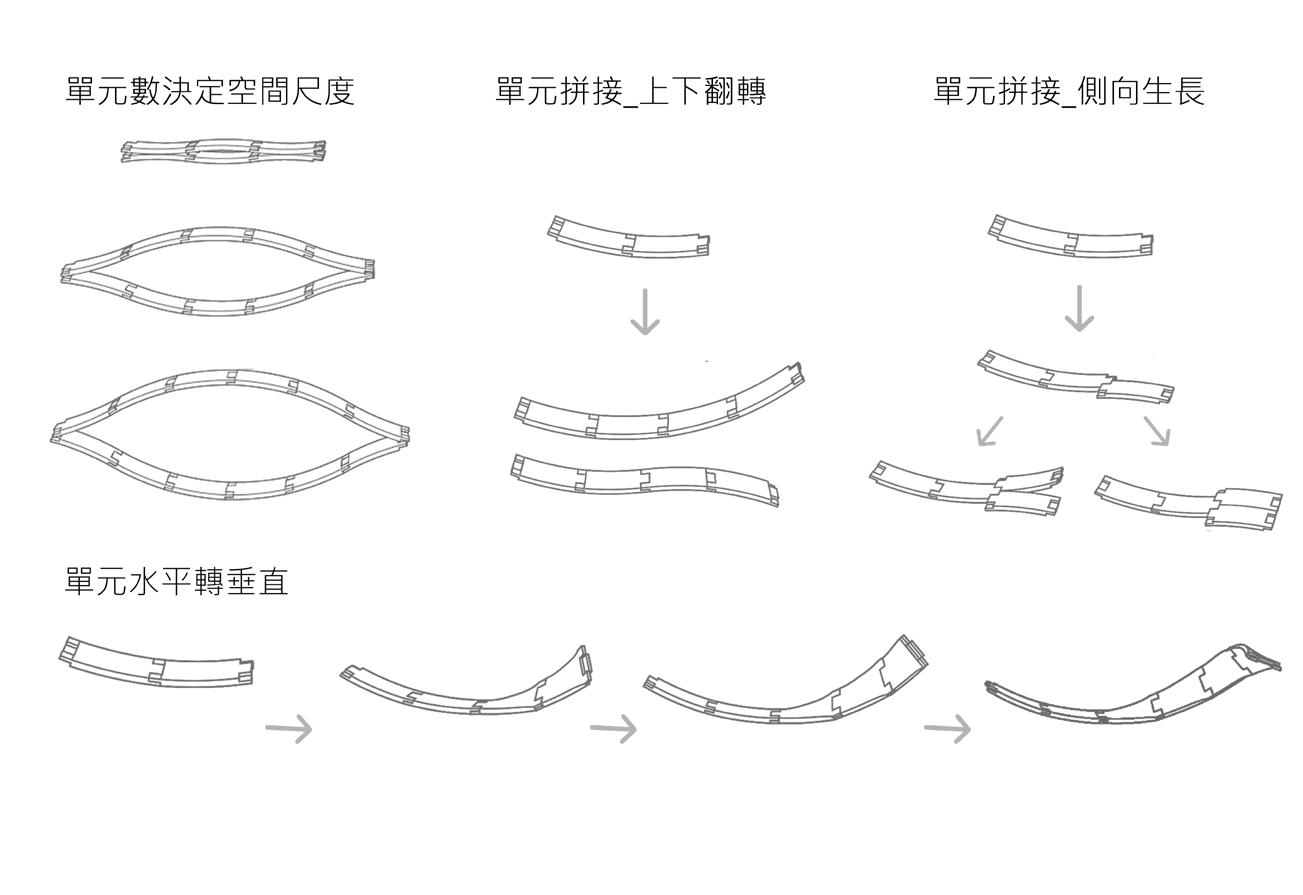 單元數決定空間尺度

單元拼接_上下翻轉

單元拼接_側向生長

單元水平轉垂直