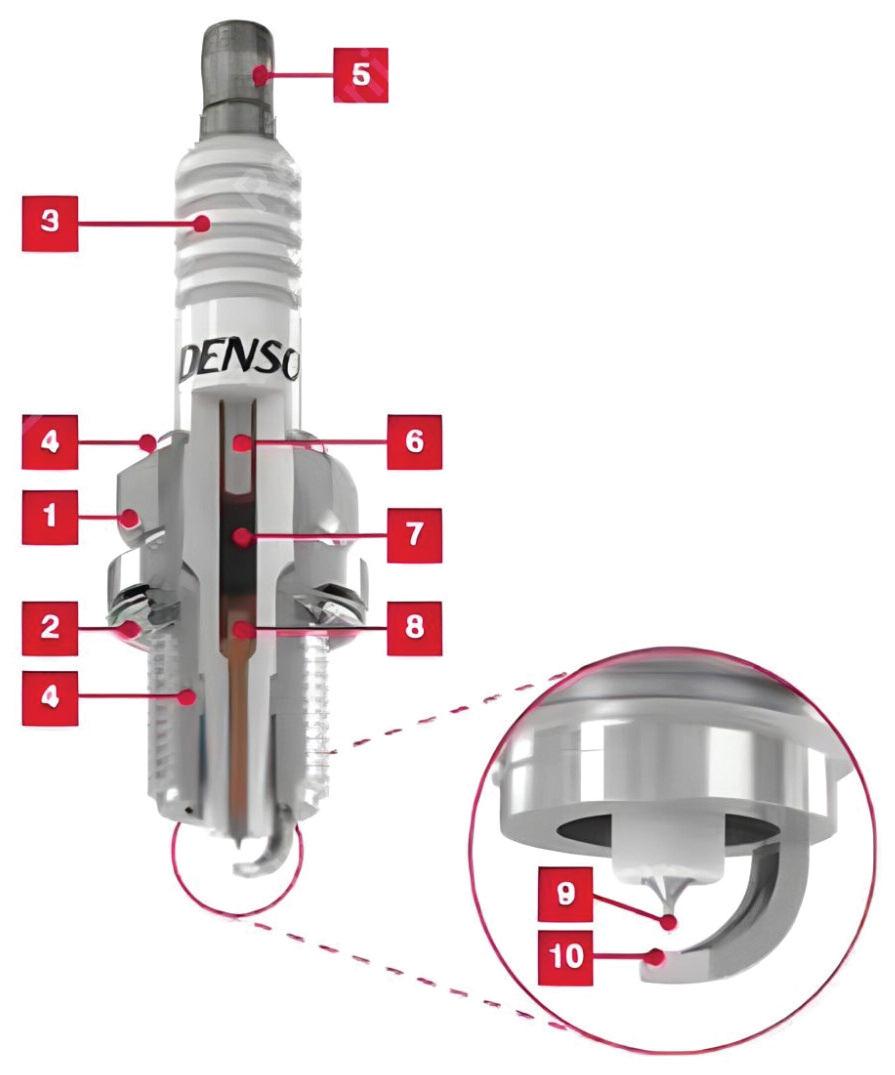 5
3
DENSO
4
6
1
7
2
8
4
9
10