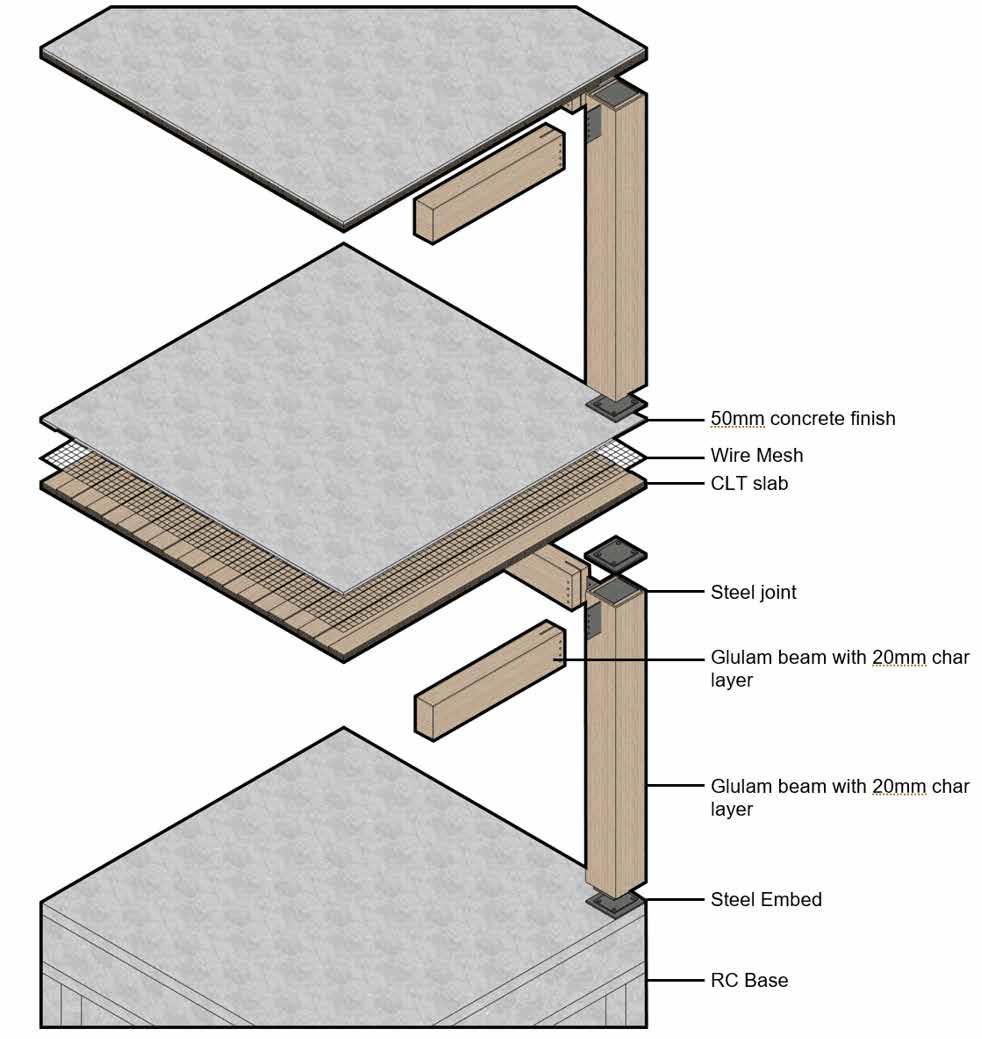 50mm concrete finish

Wire Mesh

CLT slab

Steel joint

Glulam beam with 20mm char layer

Glulam beam with 20mm char layer

Steel Embed

RC Base