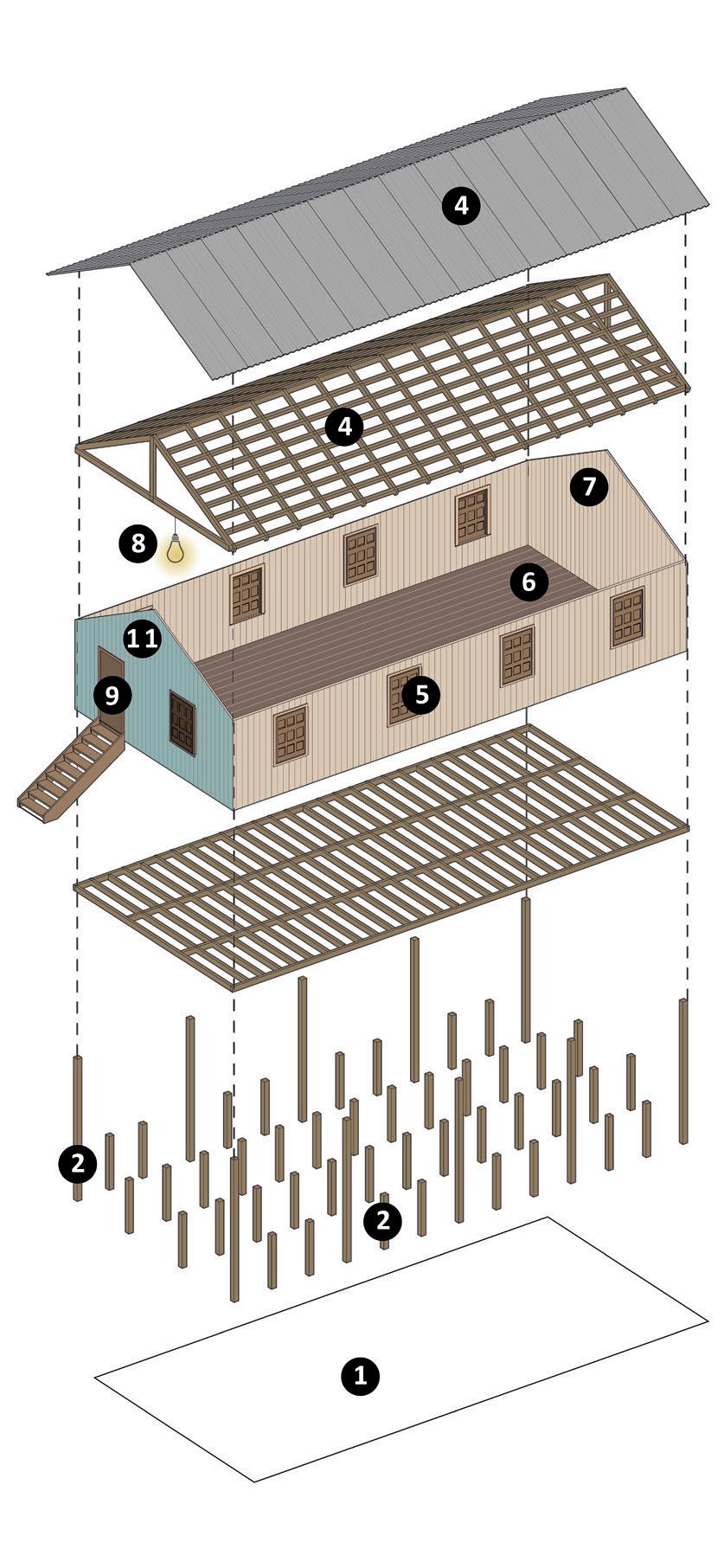 4

4

7

8

6

11

9

5

2

2

1