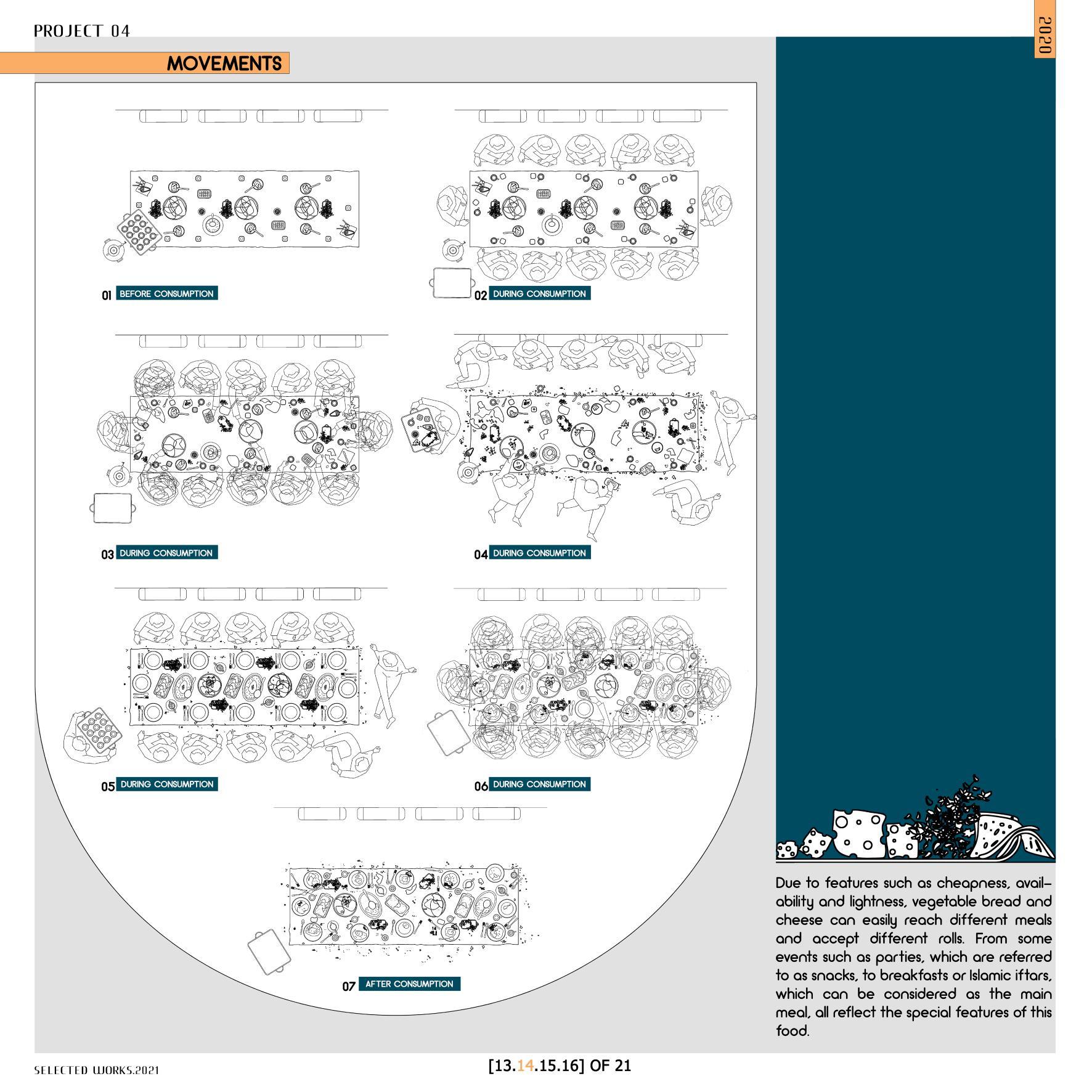 PROJECT 04

2020

MOVEMENTS

01 BEFORE CONSUMPTION

02 DURING CONSUMPTION

03 DURING CONSUMPTION

04 DURING CONSUMPTION

05 DURING CONSUMPTION

06 DURING CONSUMPTION

07 AFTER CONSUMPTION

Due to features such as cheapness, availability and lightness, vegetable bread and cheese can easily reach different meals and accept different rolls. From some events such as parties, which are referred to as snacks, to breakfasts or Islamic iftars, which can be considered as the main meal, all reflect the special features of this food.

SELECTED WORKS.2021

[13.14.15.16] OF 21