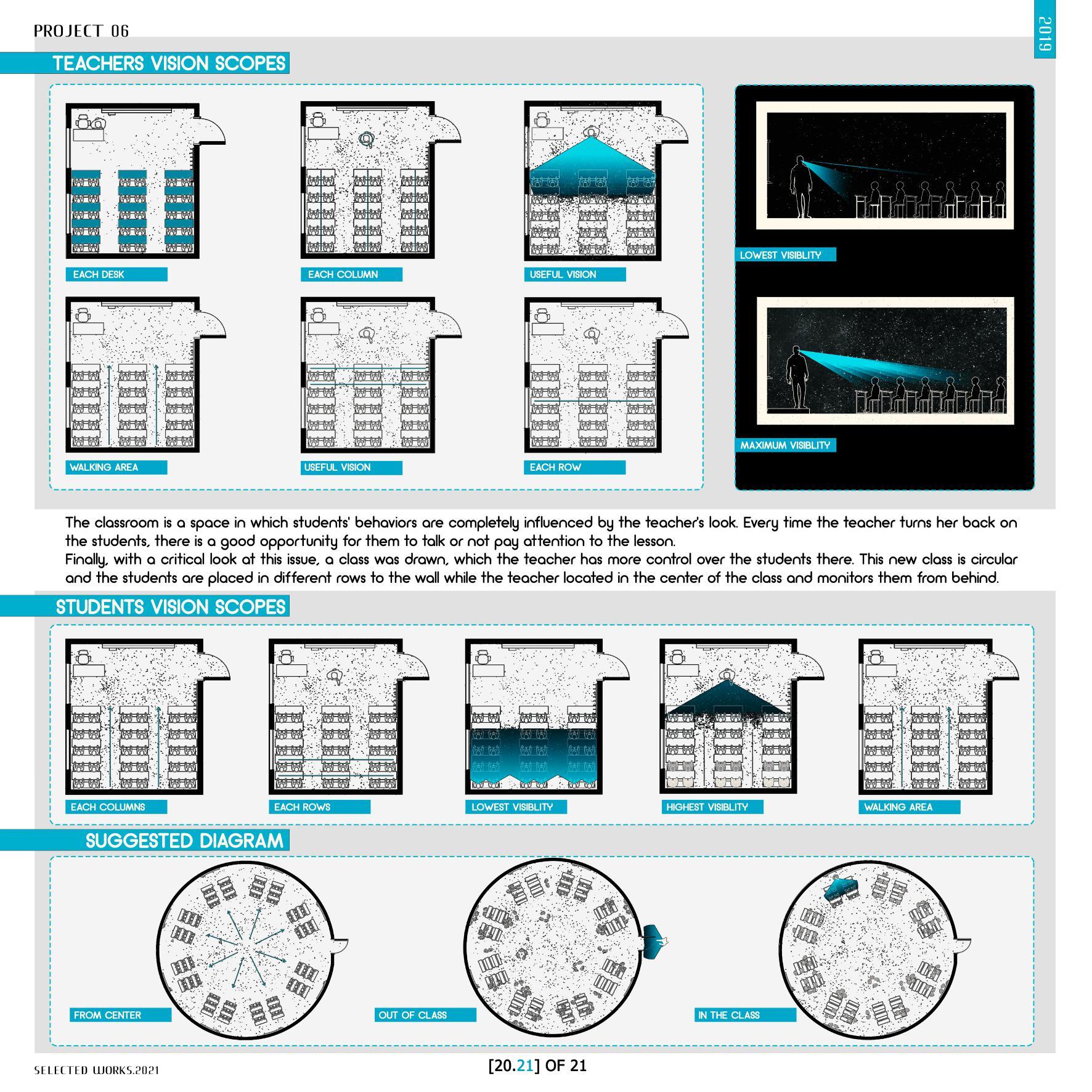 PROJECT 06

2019

TEACHERS VISION SCOPES

EACH DESK

EACH COLUMN

USEFUL VISION

WALKING AREA

USEFUL VISION

EACH ROW

LOWEST VISIBLITY

MAXIMUM VISIBLITY

The classroom is a space in which students' behaviors are completely influenced by the teacher's look. Every time the teacher turns her back on the students, there is a good opportunity for them to talk or not pay attention to the lesson.
Finally, with a critical look at this issue, a class was drawn, which the teacher has more control over the students there. This new class is circular and the students are placed in different rows to the wall while the teacher located in the center of the class and monitors them from behind.

STUDENTS VISION SCOPES

EACH COLUMNS

EACH ROWS

LOWEST VISIBLITY

HIGHEST VISIBLITY

WALKING AREA

SUGGESTED DIAGRAM

FROM CENTER

OUT OF CLASS

IN THE CLASS

SELECTED WORKS.2021

[20.21] OF 21