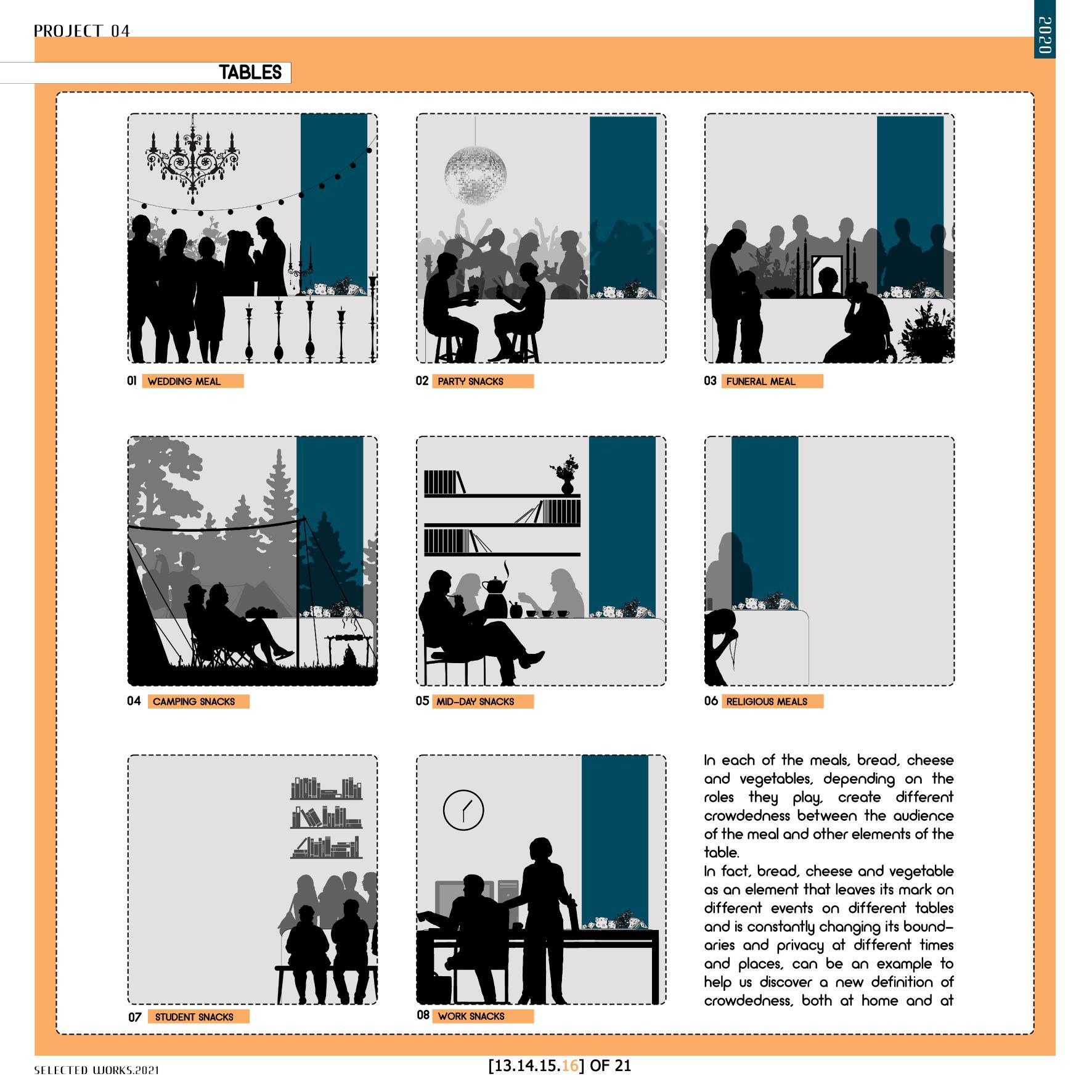 PROJECT 04

2020

TABLES

01 WEDDING MEAL

02 PARTY SNACKS

03 FUNERAL MEAL

04 CAMPING SNACKS

05 MID-DAY SNACKS

06 RELIGIOUS MEALS

07 STUDENT SNACKS

08 WORK SNACKS

In each of the meals, bread, cheese and vegetables, depending on the roles they play, create different crowdedness between the audience of the meal and other elements of the table.
In fact, bread, cheese and vegetable as an element that leaves its mark on different events on different tables and is constantly changing its boundaries and privacy at different times and places, can be an example to help us discover a new definition of crowdedness, both at home and at

SELECTED WORKS.2021

[13.14.15.16] OF 21