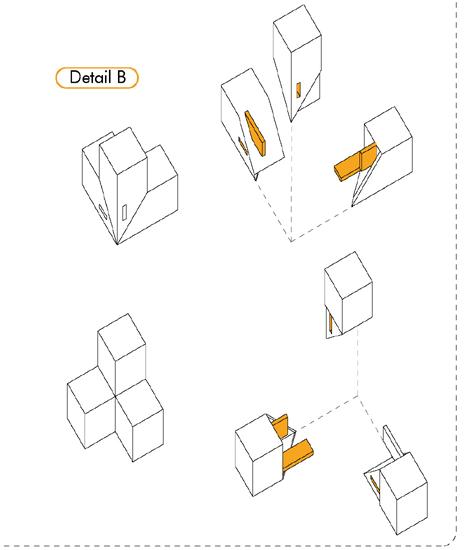 Detail B