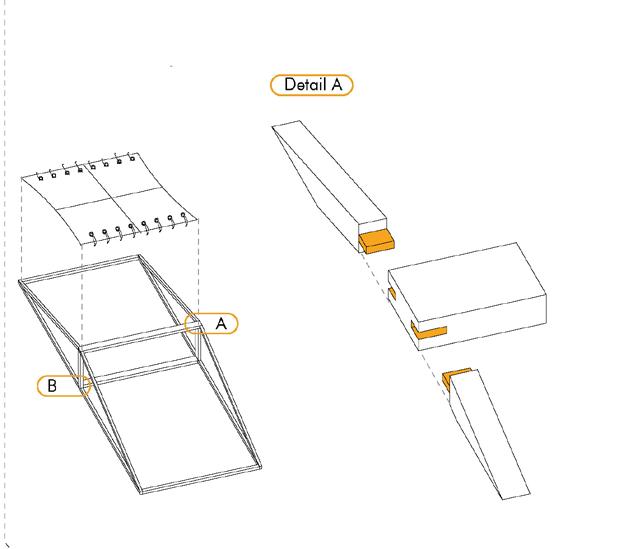 Detail A

A

B