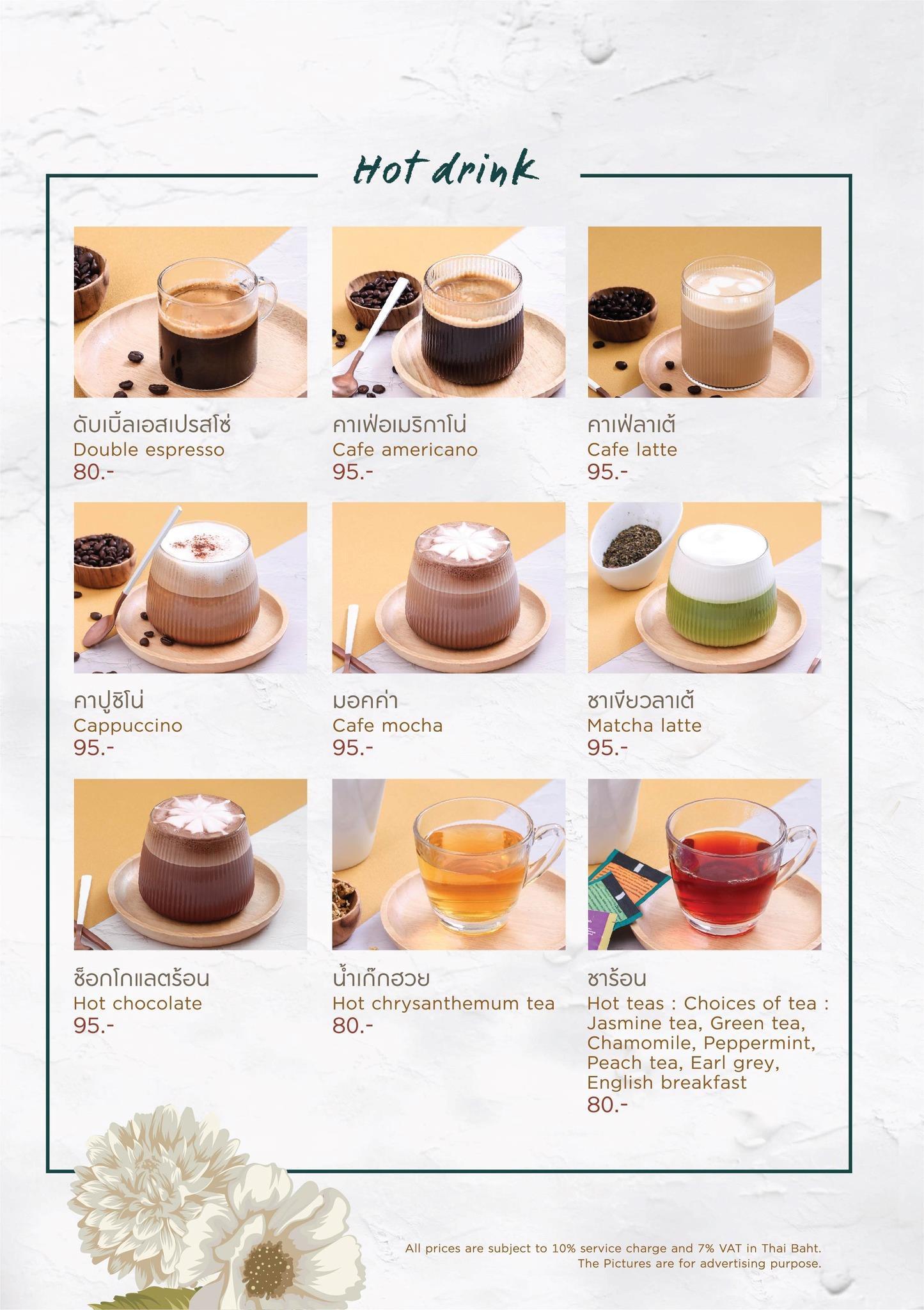 Hot drink

ดับเบิ้ลเอสเปรสโซ่
Double espresso
80.-

คาเฟ่อเมริกาโน่
Cafe americano
95.-

คาเฟ่ลาเต้
Cafe latte
95.-

คาปูชิโน่
Cappuccino
95.-

มอคค่า
Cafe mocha
95.-

ชาเขียวลาเต้
Matcha latte
95.-

ช็อกโกแลตร้อน
Hot chocolate
95.-

น้ำเก๊กฮวย
Hot chrysanthemum tea
80.-

ชาร้อน
Hot teas : Choices of tea : Jasmine tea, Green tea, Chamomile, Peppermint, Peach tea, Earl grey, English breakfast
80.-

All prices are subject to 10% service charge and 7% VAT in Thai Baht.
The Pictures are for advertising purpose.