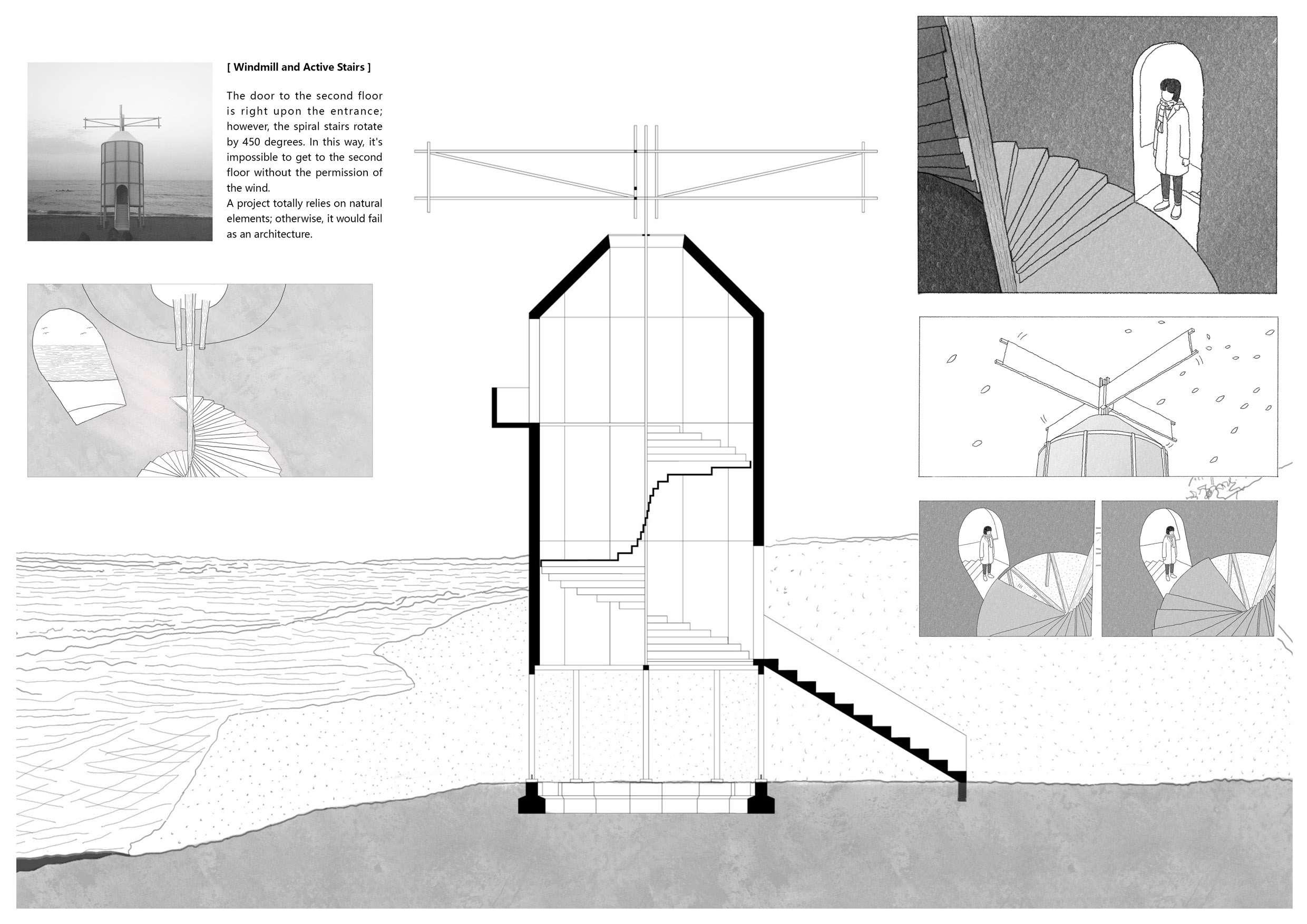 [ Windmill and Active Stairs ]

The door to the second floor is right upon the entrance; however, the spiral stairs rotate by 450 degrees. In this way, it's impossible to get to the second floor without the permission of the wind.
A project totally relies on natural elements; otherwise, it would fail as an architecture.