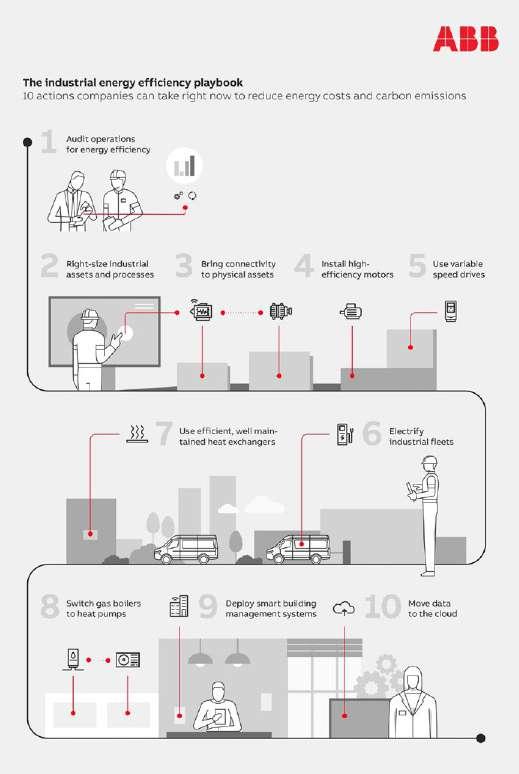 ABB

The industrial energy efficiency playbook
10 actions companies can take right now to reduce energy costs and carbon emissions

1 Audit operations for energy efficiency

2 Right-size industrial assets and processes

3 Bring connectivity to physical assets

4 Install high-efficiency motors

5 Use variable speed drives

7 Use efficient, well maintained heat exchangers

6 Electrify industrial fleets

8 Switch gas boilers to heat pumps

9 Deploy smart building management systems

10 Move data to the cloud