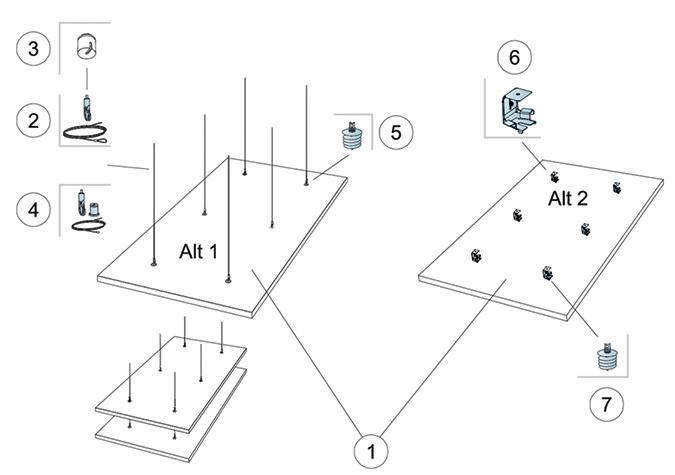 3

2

4

5

Alt 1

6

Alt 2

7

1