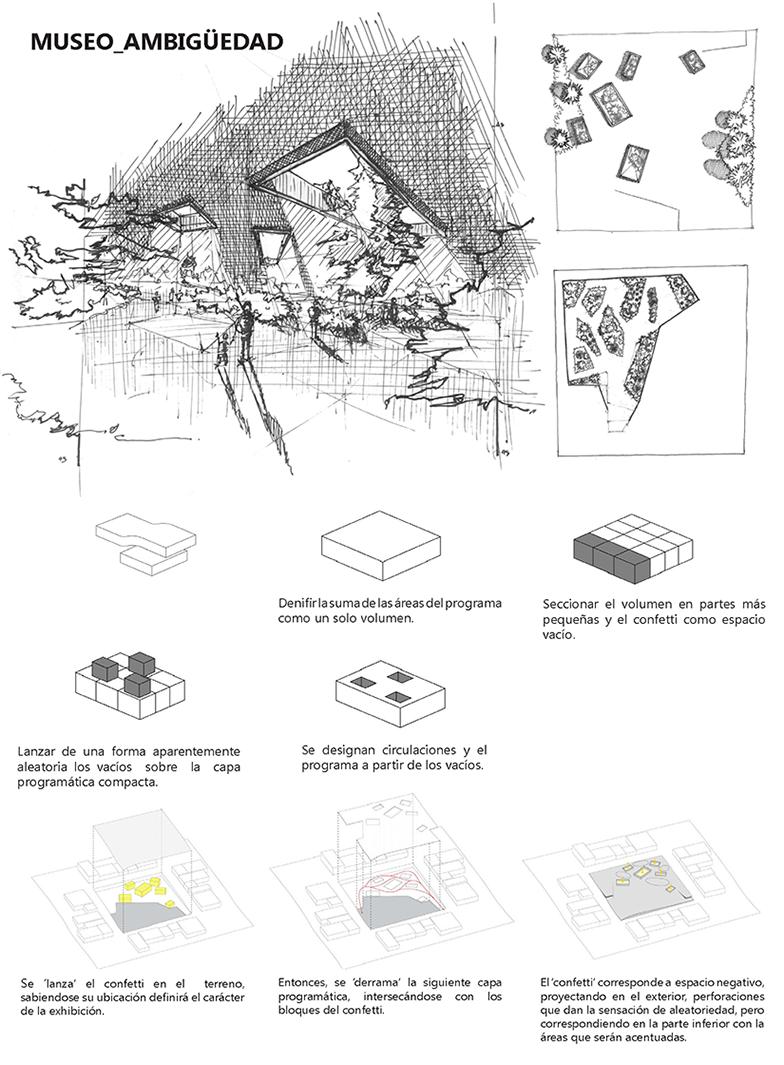 MUSEO_AMBIGÜEDAD

Denifir la suma de las áreas del programa como un solo volumen.

Seccionar el volumen en partes más pequeñas y el confetti como espacio vacío.

Lanzar de una forma aparentemente aleatoria los vacíos sobre la capa programática compacta.

Se designan circulaciones y el programa a partir de los vacíos.

Se 'lanza' el confetti en el terreno, sabiendose su ubicación definirá el carácter de la exhibición.

Entonces, se 'derrama' la siguiente capa programática, intersecándose con los bloques del confetti.

El 'confetti' corresponde a espacio negativo, proyectando en el exterior, perforaciones que dan la sensación de aleatoriedad, pero correspondiendo en la parte inferior con la áreas que serán acentuadas.