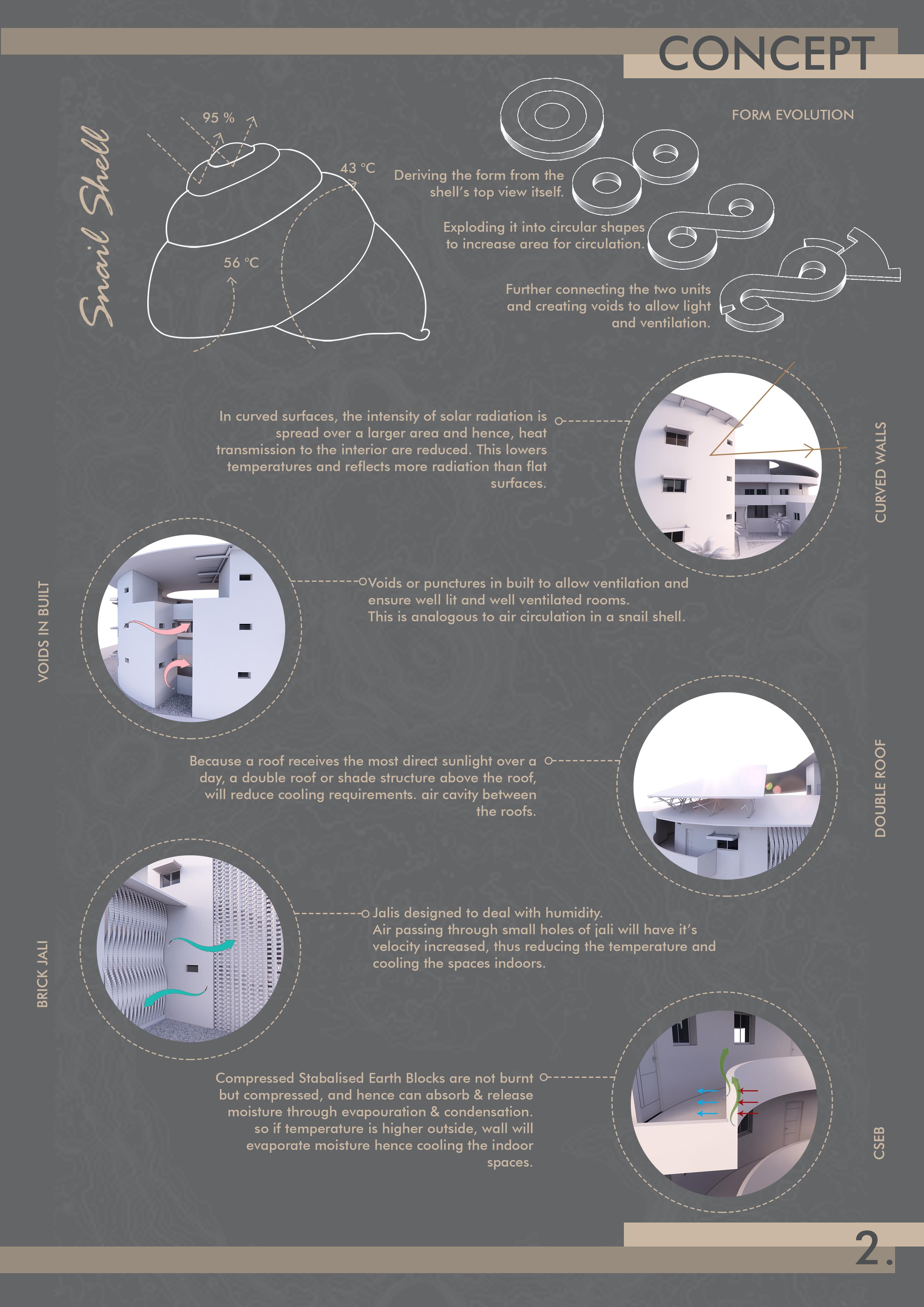 CONCEPT

Snail Shell

95 %

43 °C

56 °C

FORM EVOLUTION

Deriving the form from the shell's top view itself.

Exploding it into circular shapes to increase area for circulation.

Further connecting the two units and creating voids to allow light and ventilation.

In curved surfaces, the intensity of solar radiation is spread over a larger area and hence, heat transmission to the interior are reduced. This lowers temperatures and reflects more radiation than flat surfaces.

CURVED WALLS

VOIDS IN BUILT

Voids or punctures in built to allow ventilation and ensure well lit and well ventilated rooms.
This is analogous to air circulation in a snail shell.

Because a roof receives the most direct sunlight over a day, a double roof or shade structure above the roof, will reduce cooling requirements. air cavity between the roofs.

DOUBLE ROOF

BRICK JALI

Jalis designed to deal with humidity.
Air passing through small holes of jali will have it's velocity increased, thus reducing the temperature and cooling the spaces indoors.

Compressed Stabalised Earth Blocks are not burnt but compressed, and hence can absorb & release moisture through evapouration & condensation. so if temperature is higher outside, wall will evaporate moisture hence cooling the indoor spaces.

CSEB

2.