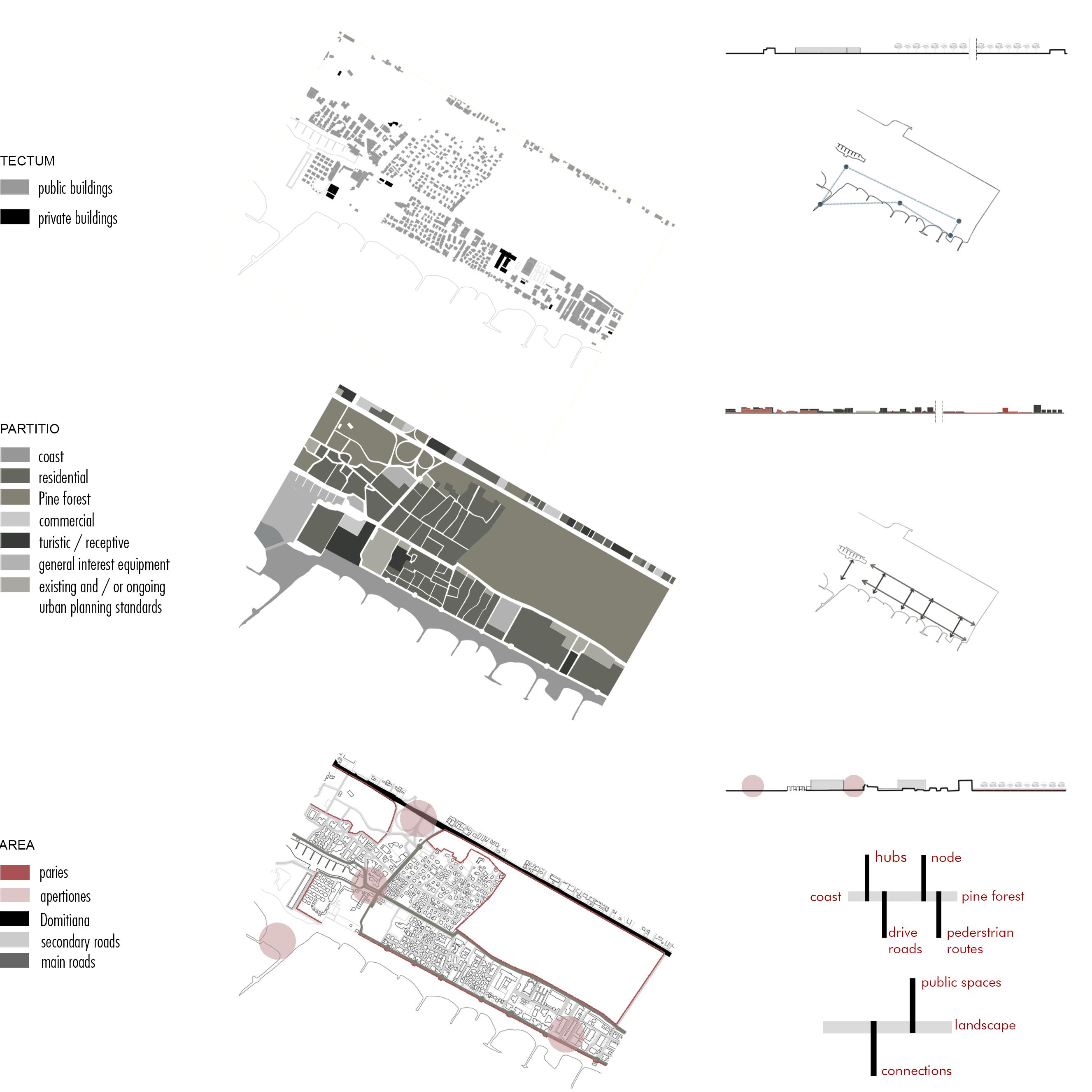 TECTUM
public buildings
private buildings

PARTITIO
coast
residential
Pine forest
commercial
turistic / receptive
general interest equipment
existing and / or ongoing urban planning standards

AREA
paries
apertiones
Domitiana
secondary roads
main roads

hubs
node
coast
pine forest
drive roads
pederstrian routes

public spaces
landscape
connections