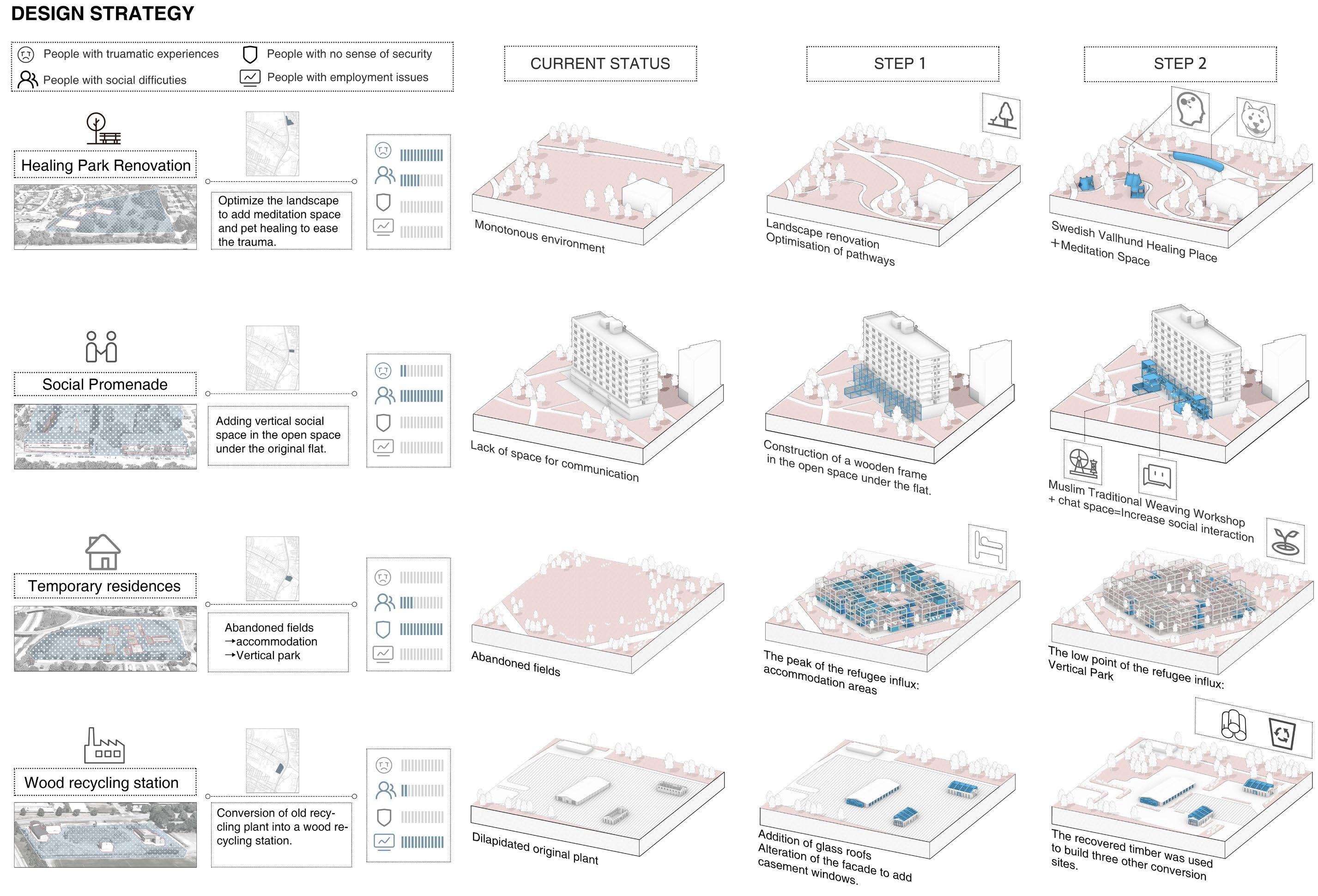 DESIGN STRATEGY

People with truamatic experiences
People with no sense of security
People with social difficuties
People with employment issues

CURRENT STATUS

STEP 1

STEP 2

Healing Park Renovation

Optimize the landscape to add meditation space and pet healing to ease the trauma.

Monotonous environment

Landscape renovation
Optimisation of pathways

Swedish Vallhund Healing Place
+Meditation Space

Social Promenade

Adding vertical social space in the open space under the original flat.

Lack of space for communication

Construction of a wooden frame in the open space under the flat.

Muslim Traditional Weaving Workshop
+ chat space=Increase social interaction

Temporary residences

Abandoned fields
→accommodation
→Vertical park

Abandoned fields

The peak of the refugee influx: accommodation areas

The low point of the refugee influx: Vertical Park

Wood recycling station

Conversion of old recycling plant into a wood recycling station.

Dilapidated original plant

Addition of glass roofs
Alteration of the facade to add casement windows.

The recovered timber was used to build three other conversion sites.