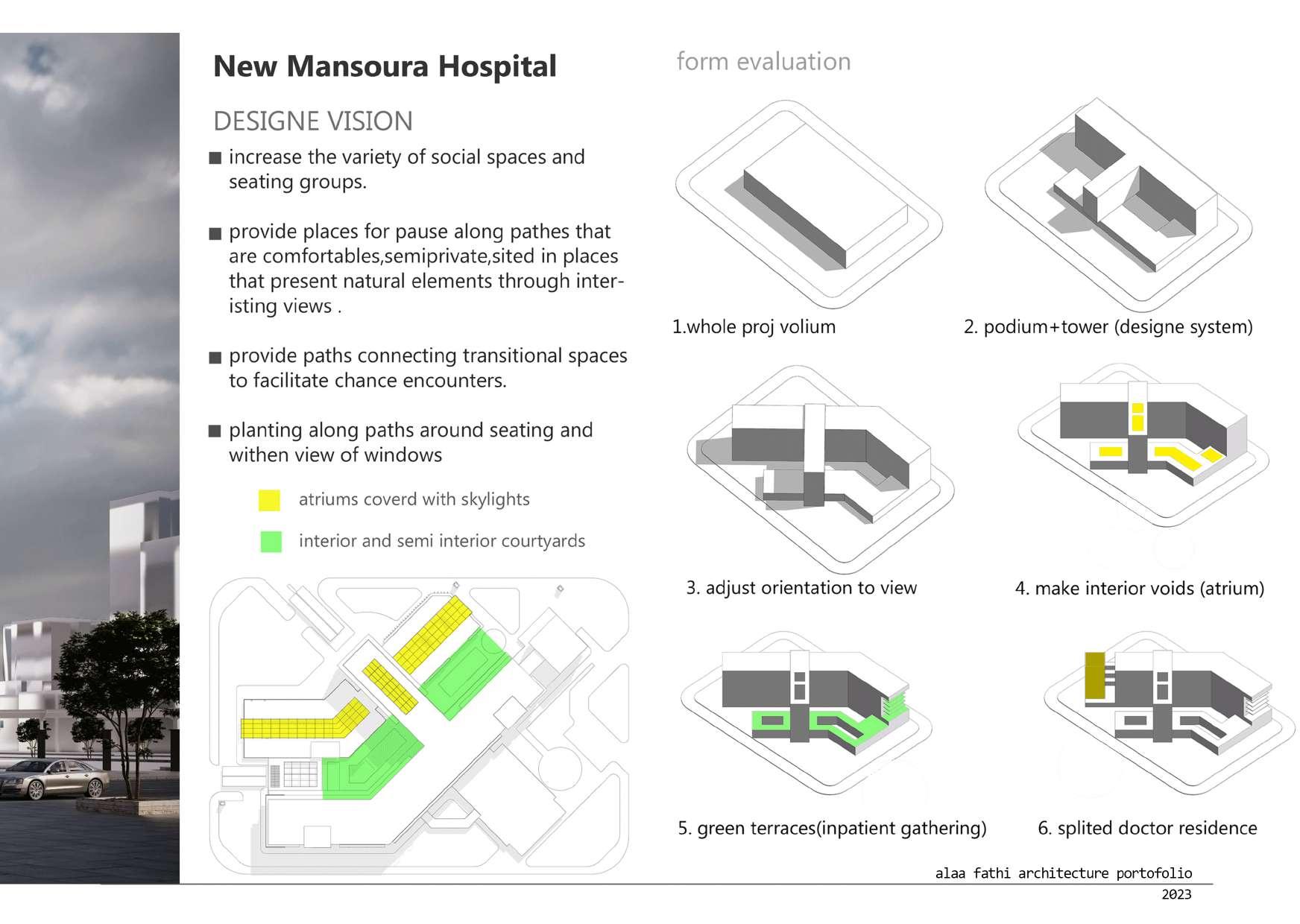 New Mansoura Hospital

DESIGNE VISION

■ increase the variety of social spaces and seating groups.

■ provide places for pause along pathes that are comfortables,semiprivate,sited in places that present natural elements through interisting views .

■ provide paths connecting transitional spaces to facilitate chance encounters.

■ planting along paths around seating and withen view of windows

atriums coverd with skylights

interior and semi interior courtyards

form evaluation

1.whole proj volium

2. podium+tower (designe system)

3. adjust orientation to view

4. make interior voids (atrium)

5. green terraces(inpatient gathering)

6. splited doctor residence

alaa fathi architecture portofolio
2023