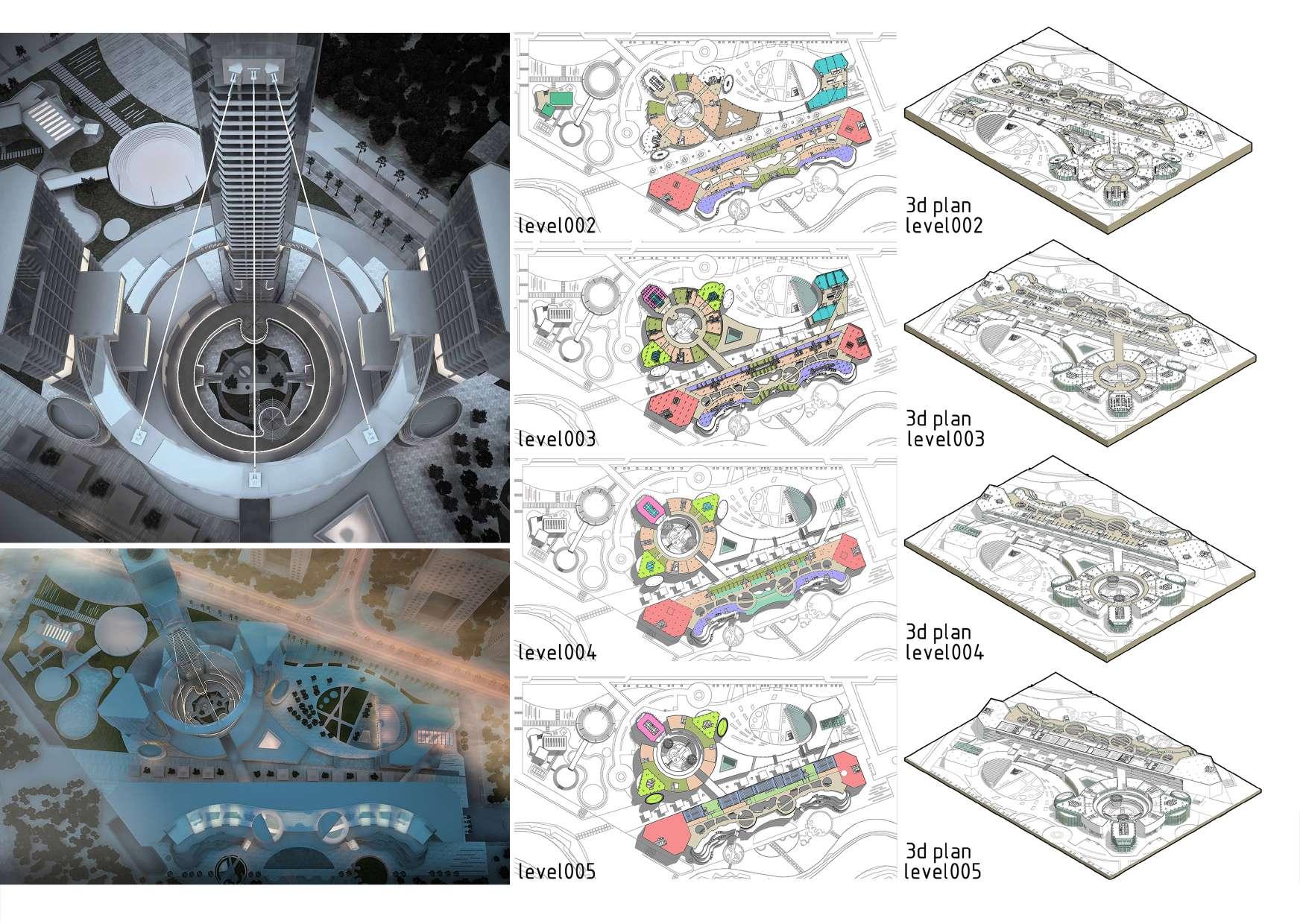 level002

3d plan
level002

level003

3d plan
level003

level004

3d plan
level004

level005

3d plan
level005