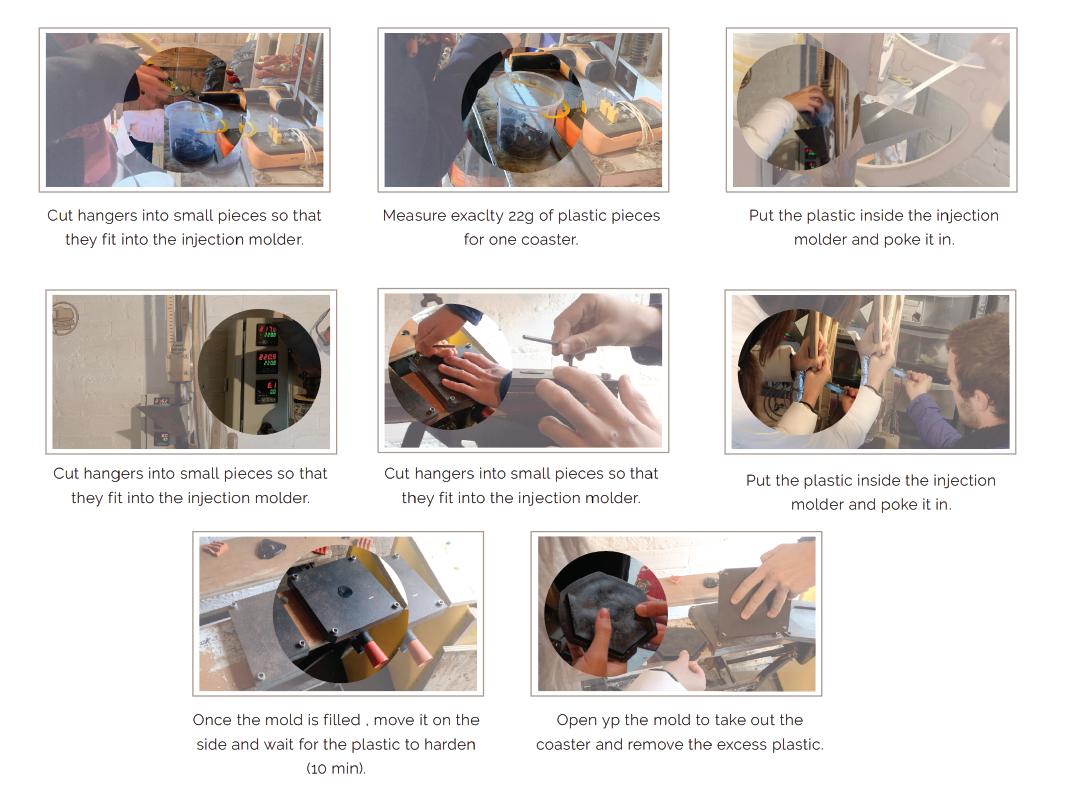 Cut hangers into small pieces so that they fit into the injection molder.

Measure exaclty 22g of plastic pieces for one coaster.

Put the plastic inside the injection molder and poke it in.

Cut hangers into small pieces so that they fit into the injection molder.

Cut hangers into small pieces so that they fit into the injection molder.

Put the plastic inside the injection molder and poke it in.

Once the mold is filled , move it on the side and wait for the plastic to harden (10 min).

Open yp the mold to take out the coaster and remove the excess plastic.